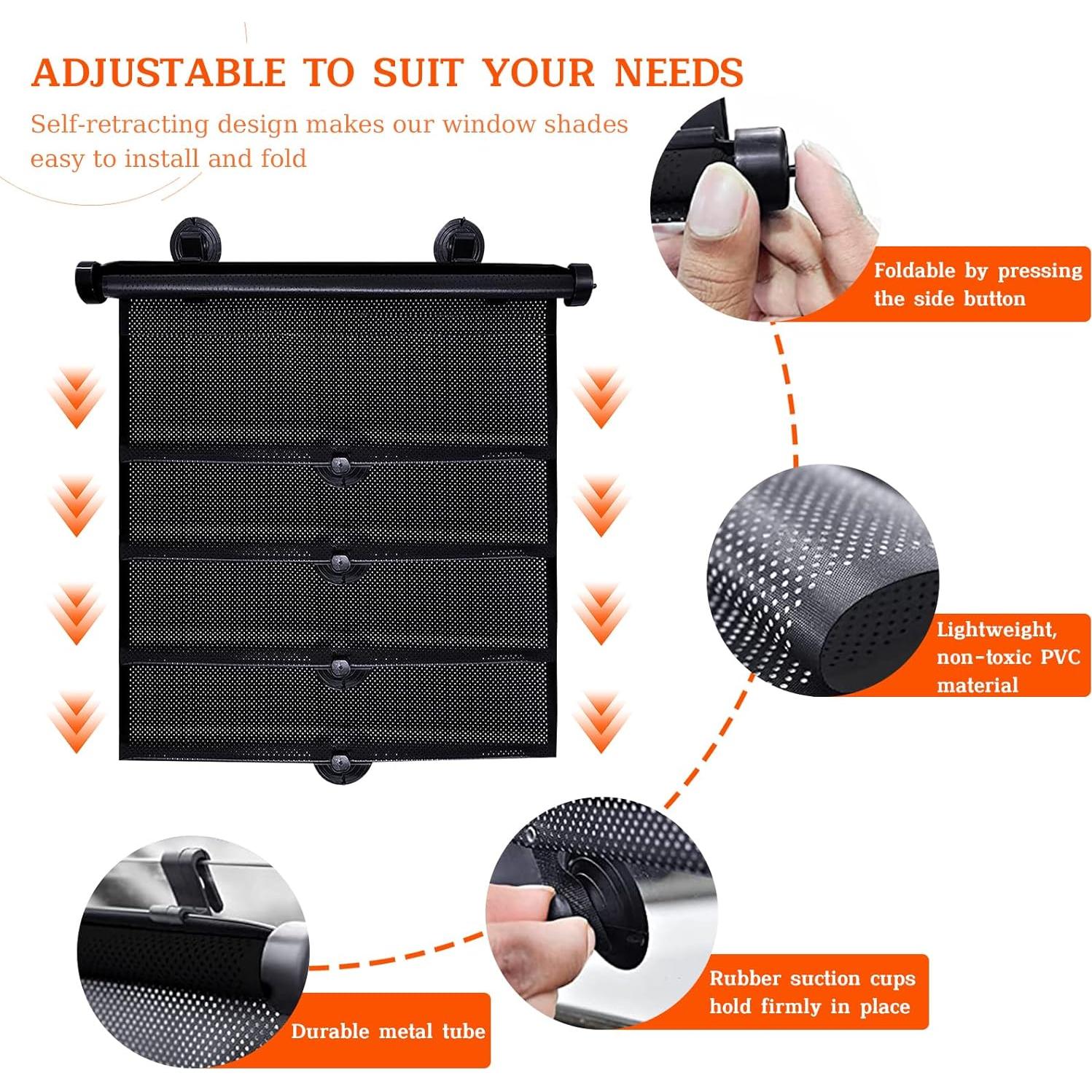 ADJUSTABLE TO SUIT YOUR NEEDS

Self-retracting design makes our window shades easy to install and fold

Foldable by pressing the side button

Lightweight, non-toxic PVC material

Rubber suction cups hold firmly in place

Durable metal tube