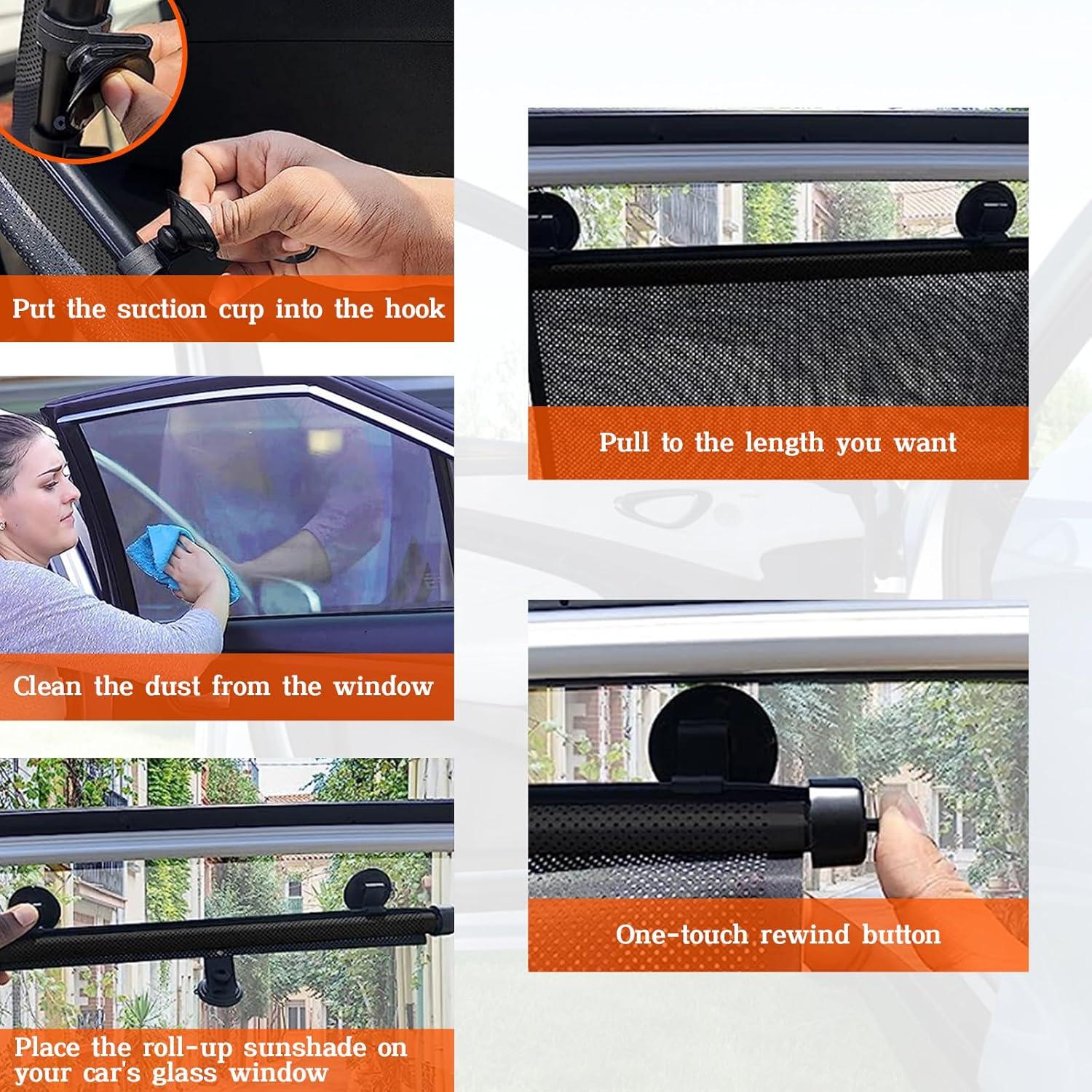 Put the suction cup into the hook

Clean the dust from the window

Place the roll-up sunshade on your car's glass window

Pull to the length you want

One-touch rewind button