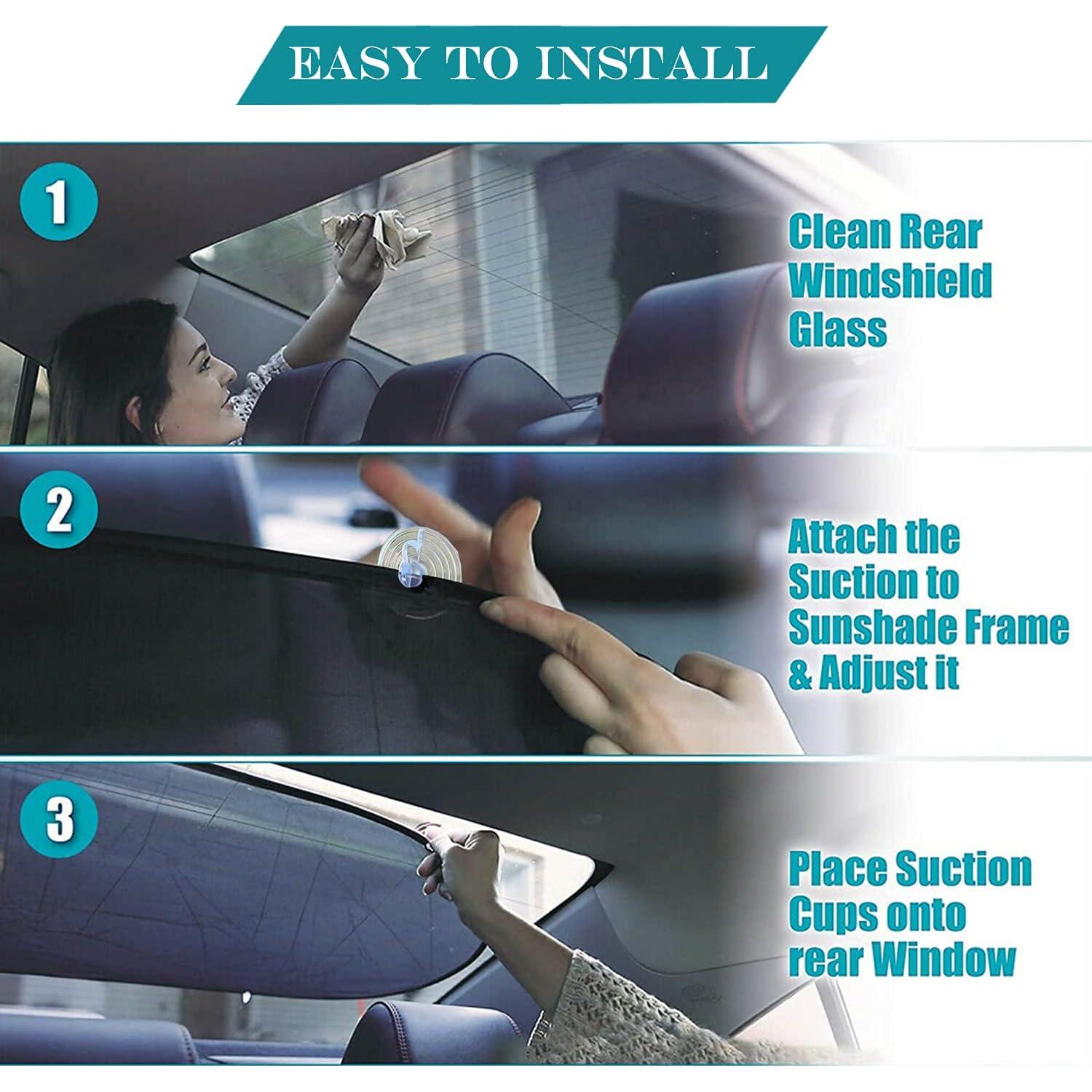 EASY TO INSTALL

1

Clean Rear Windshield Glass

2

Attach the Suction to Sunshade Frame & Adjust it

3

Place Suction Cups onto rear Window