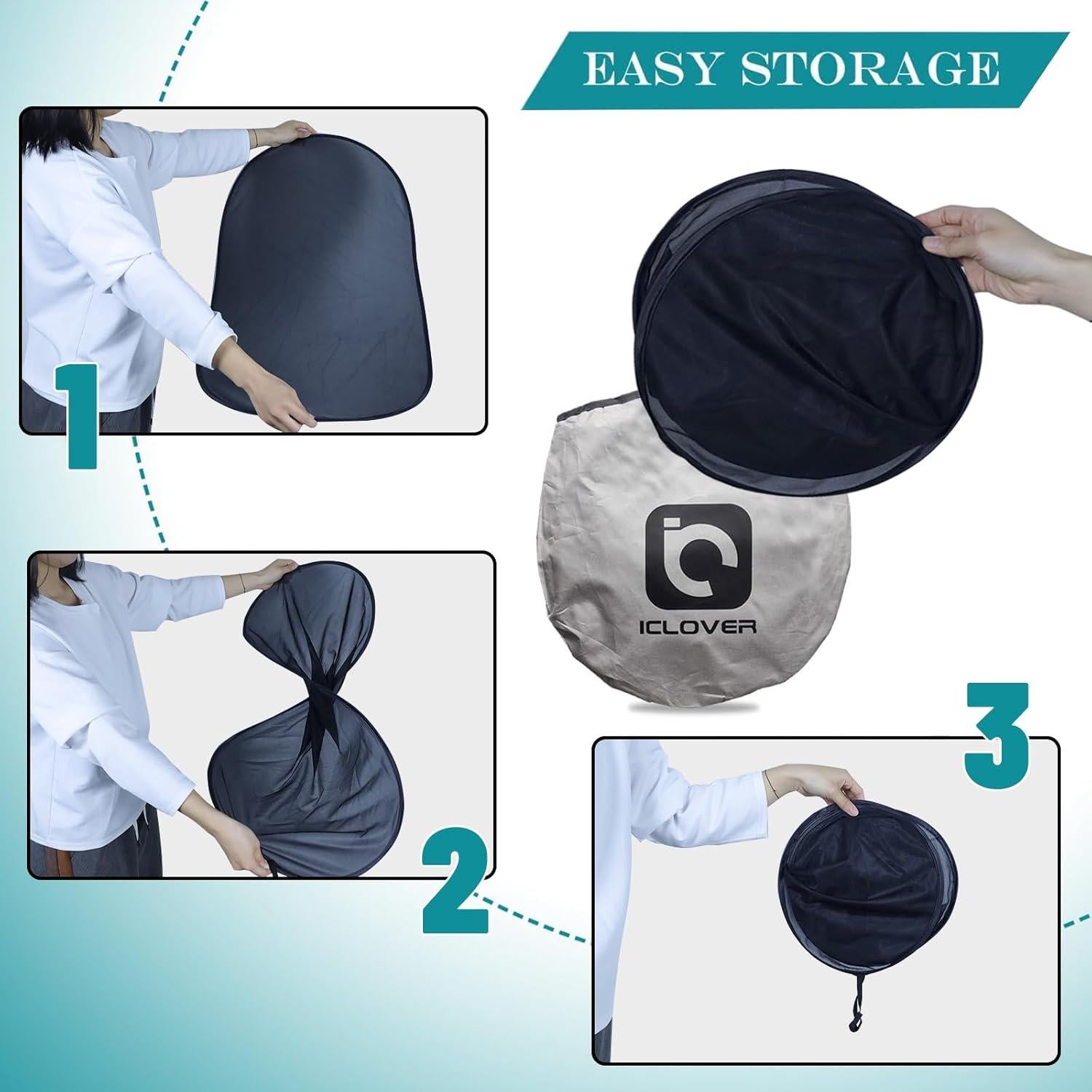 EASY STORAGE

1

ICLOVER

2

3