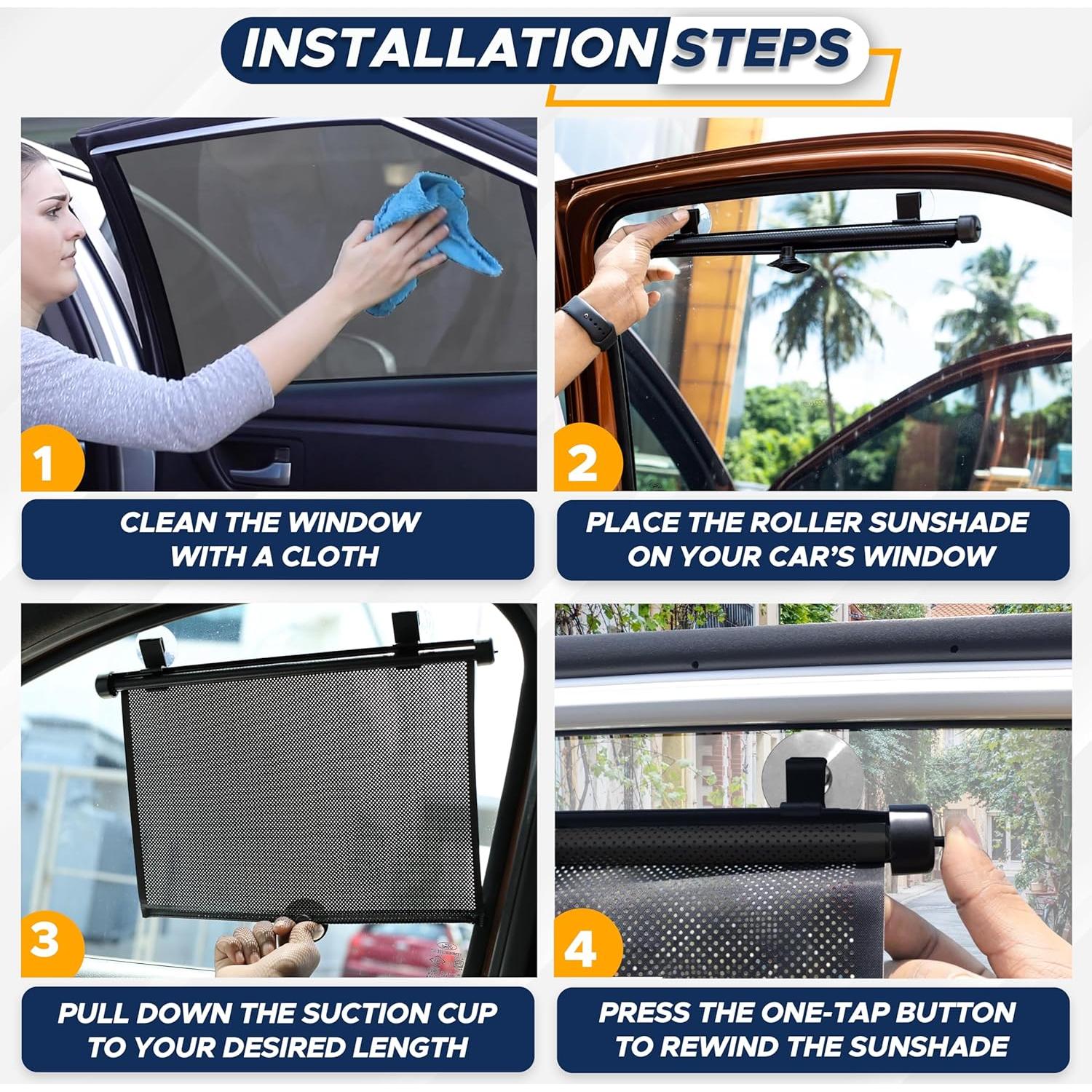 INSTALLATION STEPS

1

CLEAN THE WINDOW WITH A CLOTH

2

PLACE THE ROLLER SUNSHADE ON YOUR CAR'S WINDOW

3

PULL DOWN THE SUCTION CUP TO YOUR DESIRED LENGTH

4

PRESS THE ONE-TAP BUTTON TO REWIND THE SUNSHADE