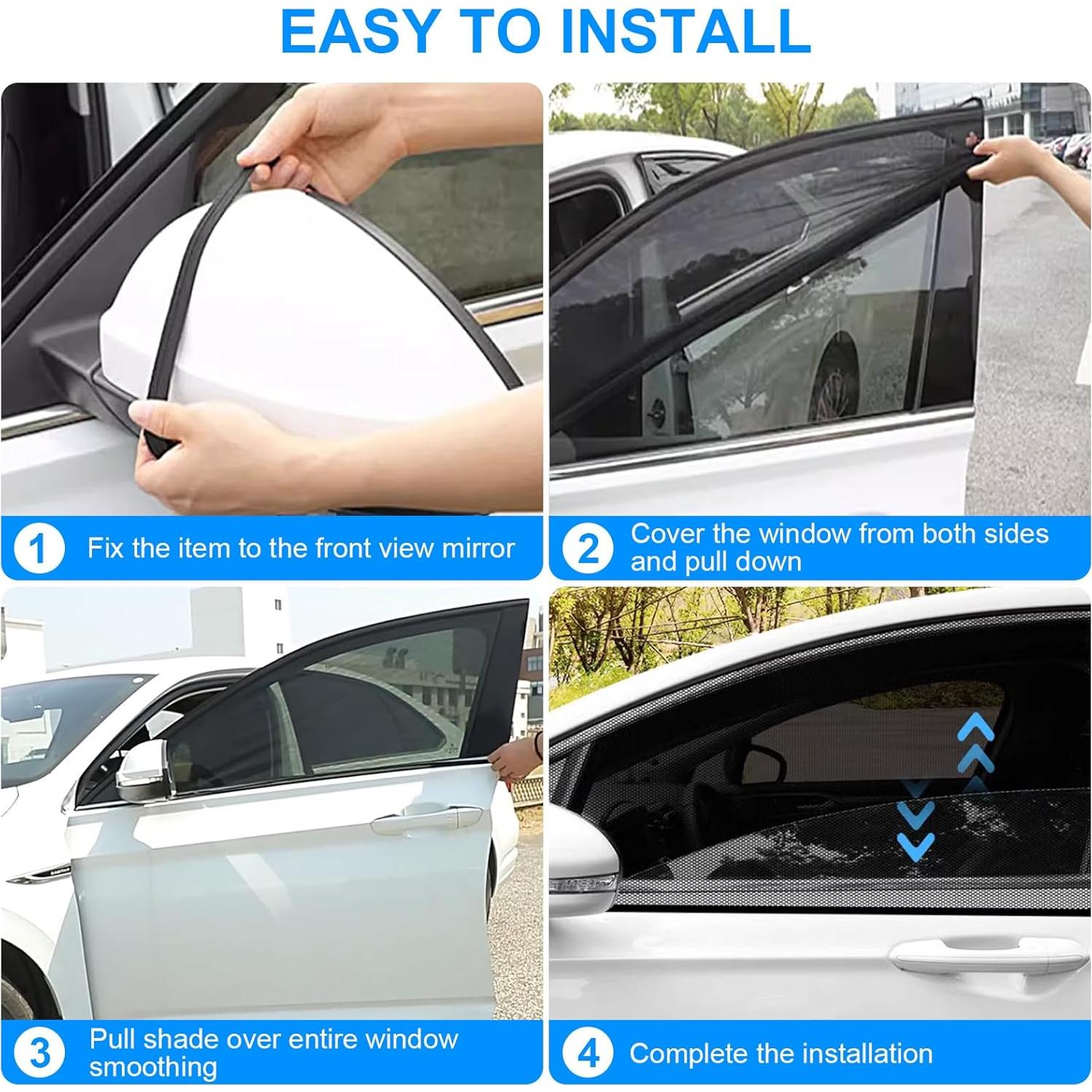 EASY TO INSTALL

1 Fix the item to the front view mirror

2 Cover the window from both sides and pull down

3 Pull shade over entire window smoothing

4 Complete the installation