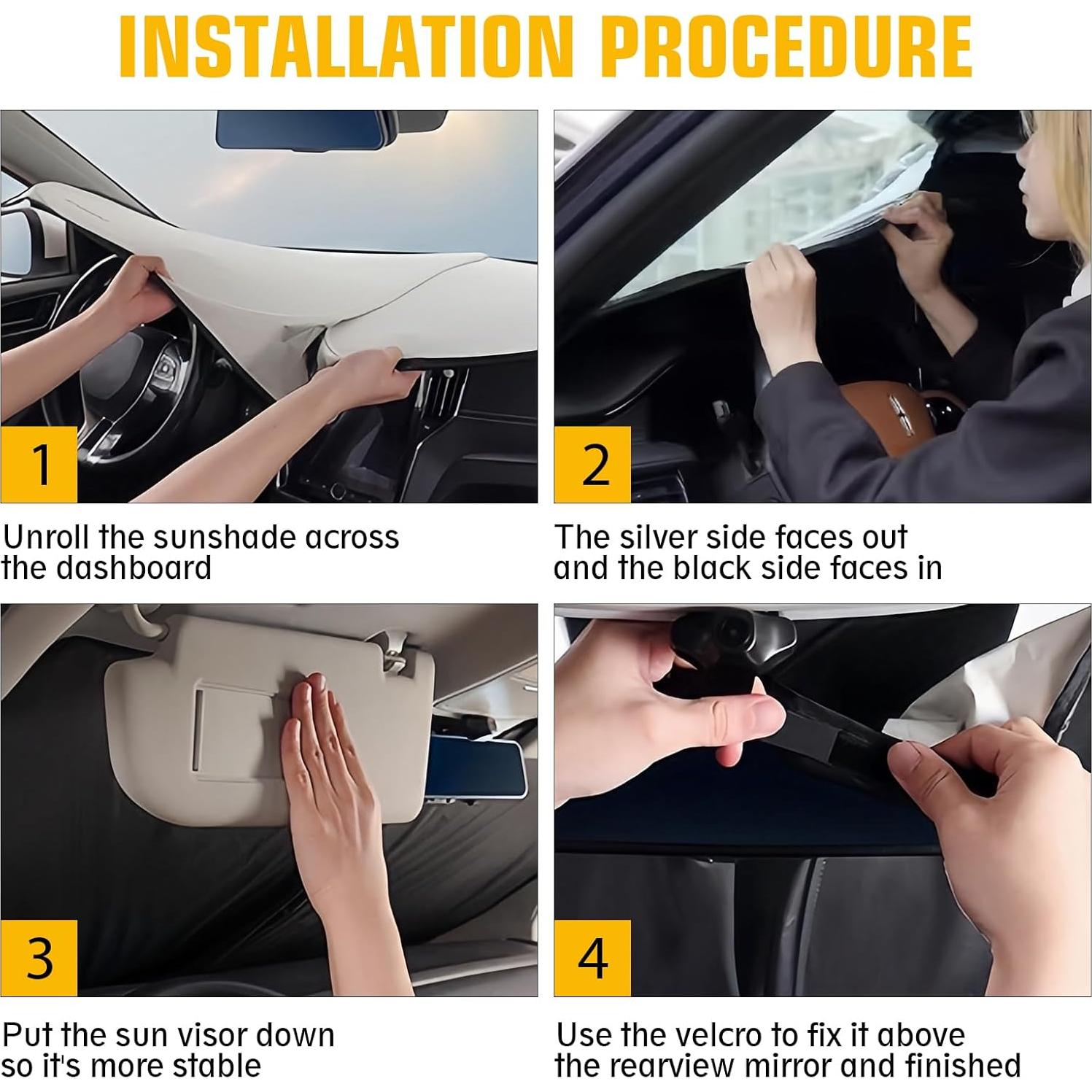 INSTALLATION PROCEDURE

1

Unroll the sunshade across the dashboard

2

The silver side faces out and the black side faces in

3

Put the sun visor down so it's more stable

4

Use the velcro to fix it above the rearview mirror and finished