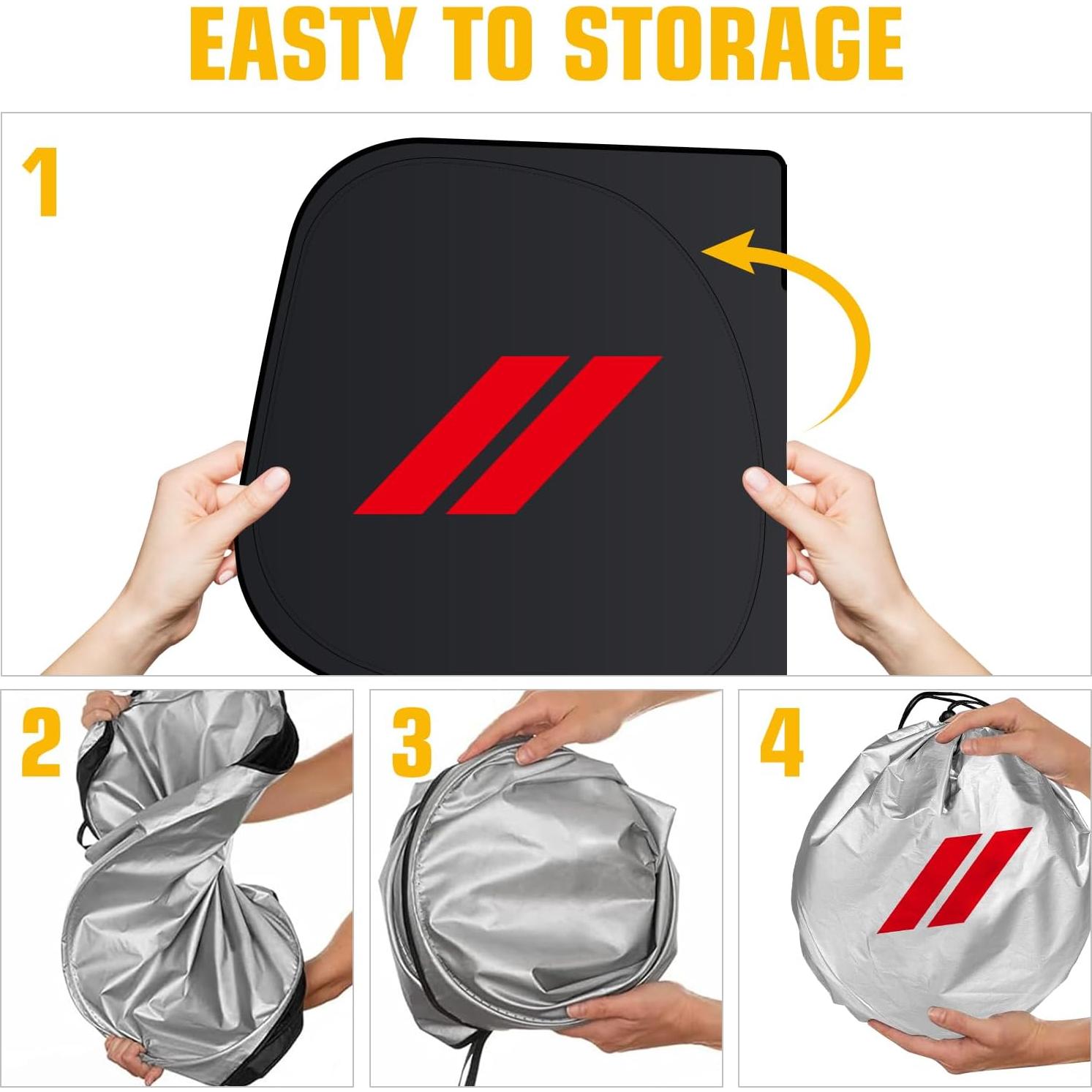 EASTY TO STORAGE

1

2

3

4