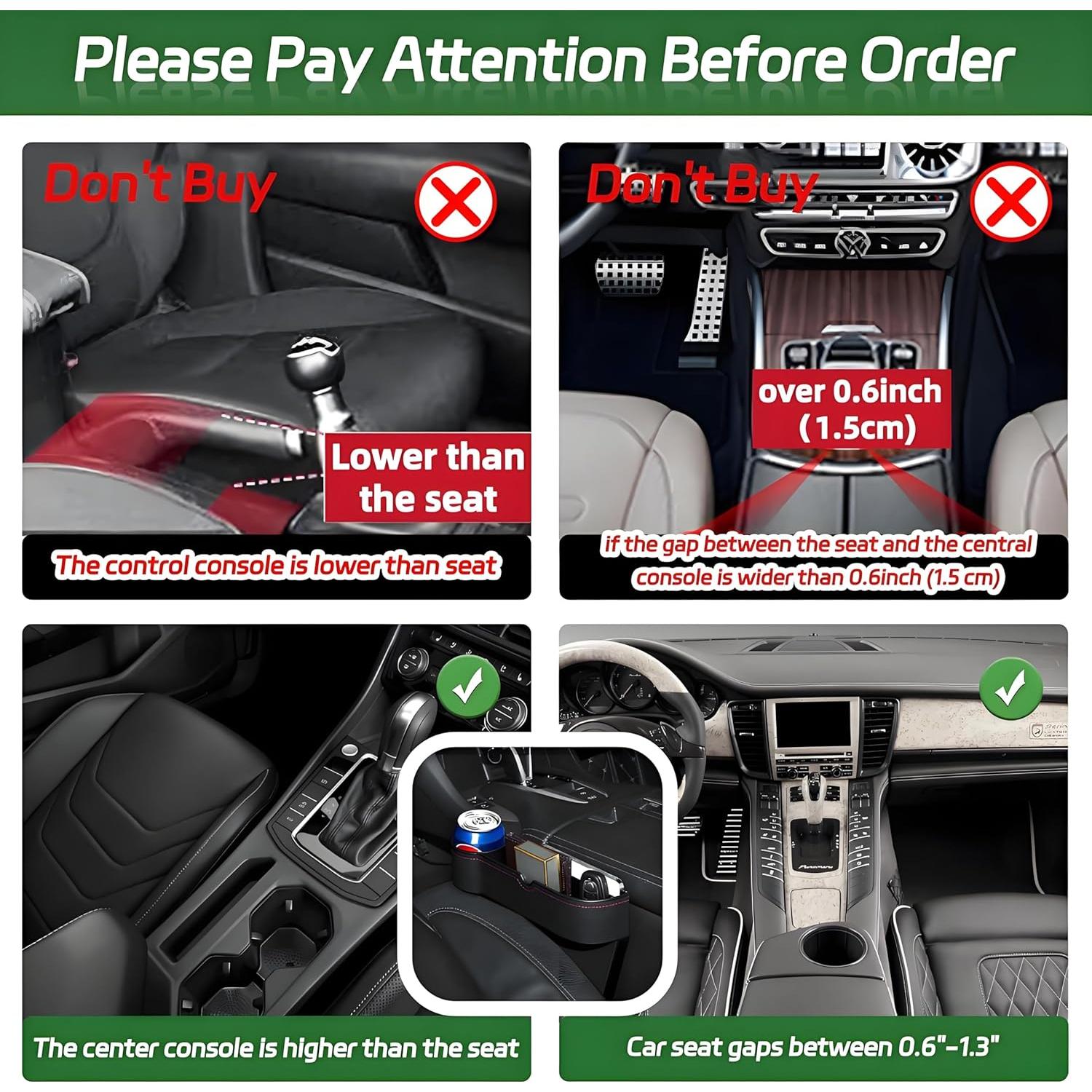 Please Pay Attention Before Order

Don't Buy

Lower than the seat

The control console is lower than seat

Don't Buy

over 0.6inch (1.5cm)

if the gap between the seat and the central console is wider than 0.6inch (1.5 cm)

The center console is higher than the seat

Car seat gaps between 0.6"-1.3"