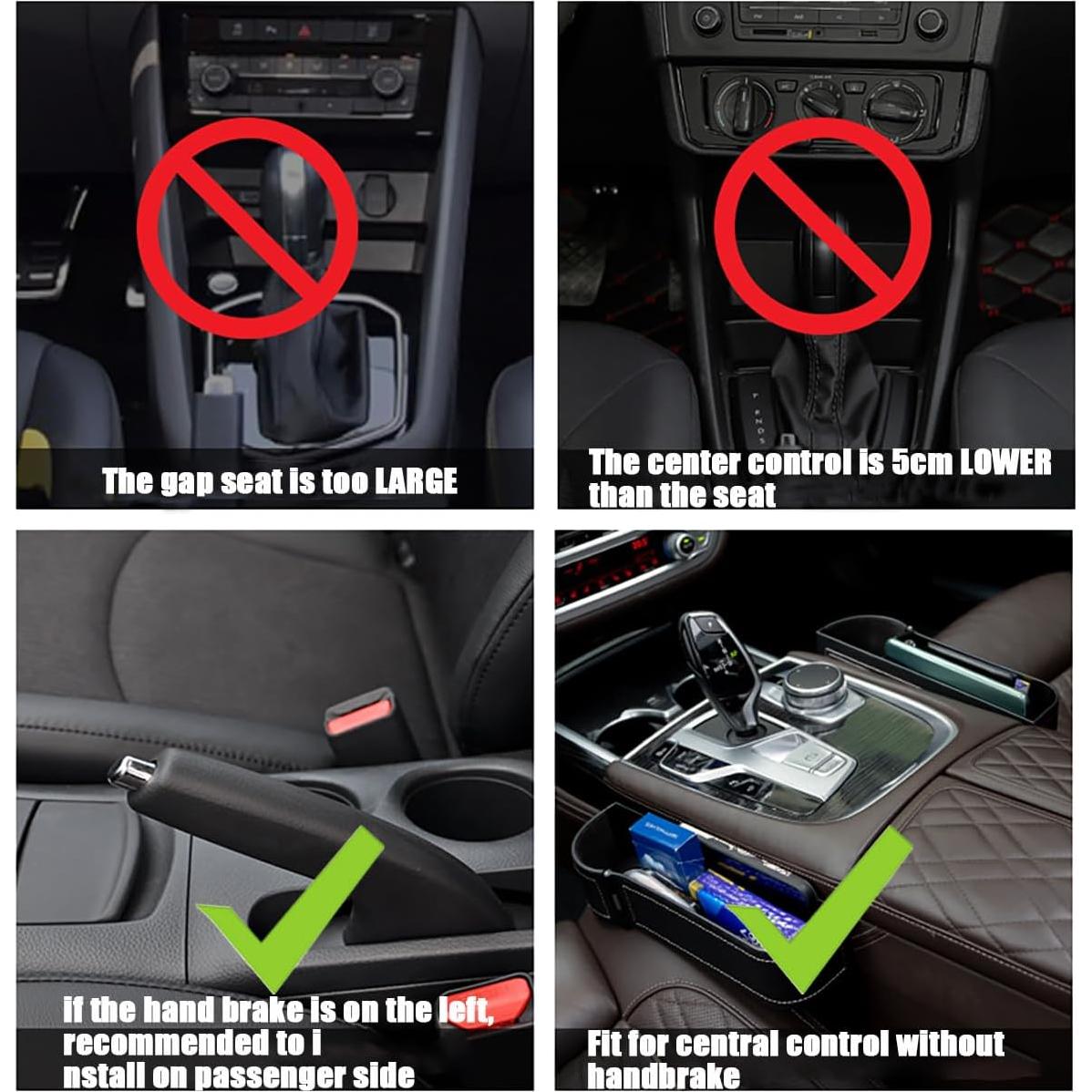 The gap seat is too LARGE

The center control is 5cm LOWER than the seat

if the hand brake is on the left, recommended to i nstall on passenger side

Fit for central control without handbrake