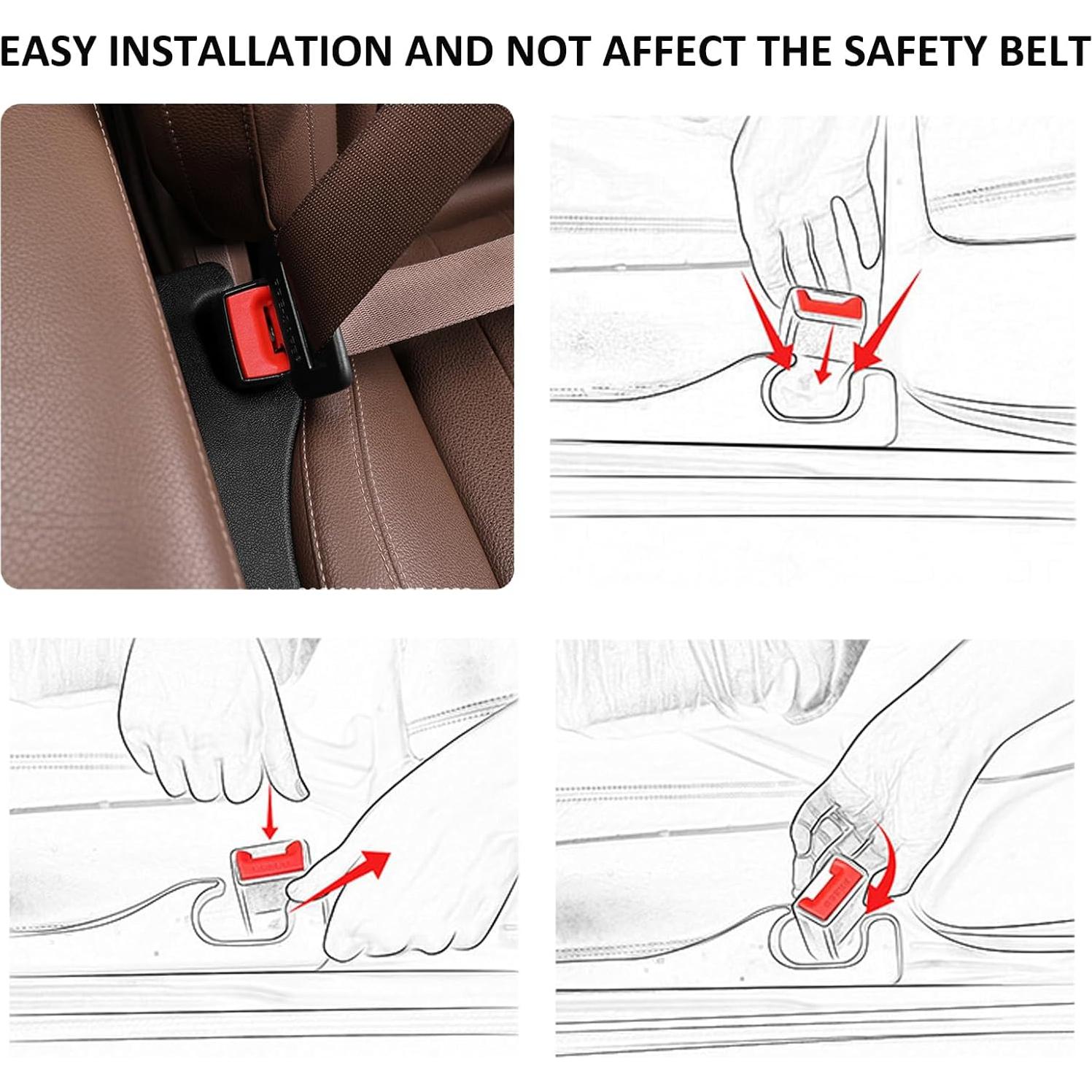 EASY INSTALLATION AND NOT AFFECT THE SAFETY BELT