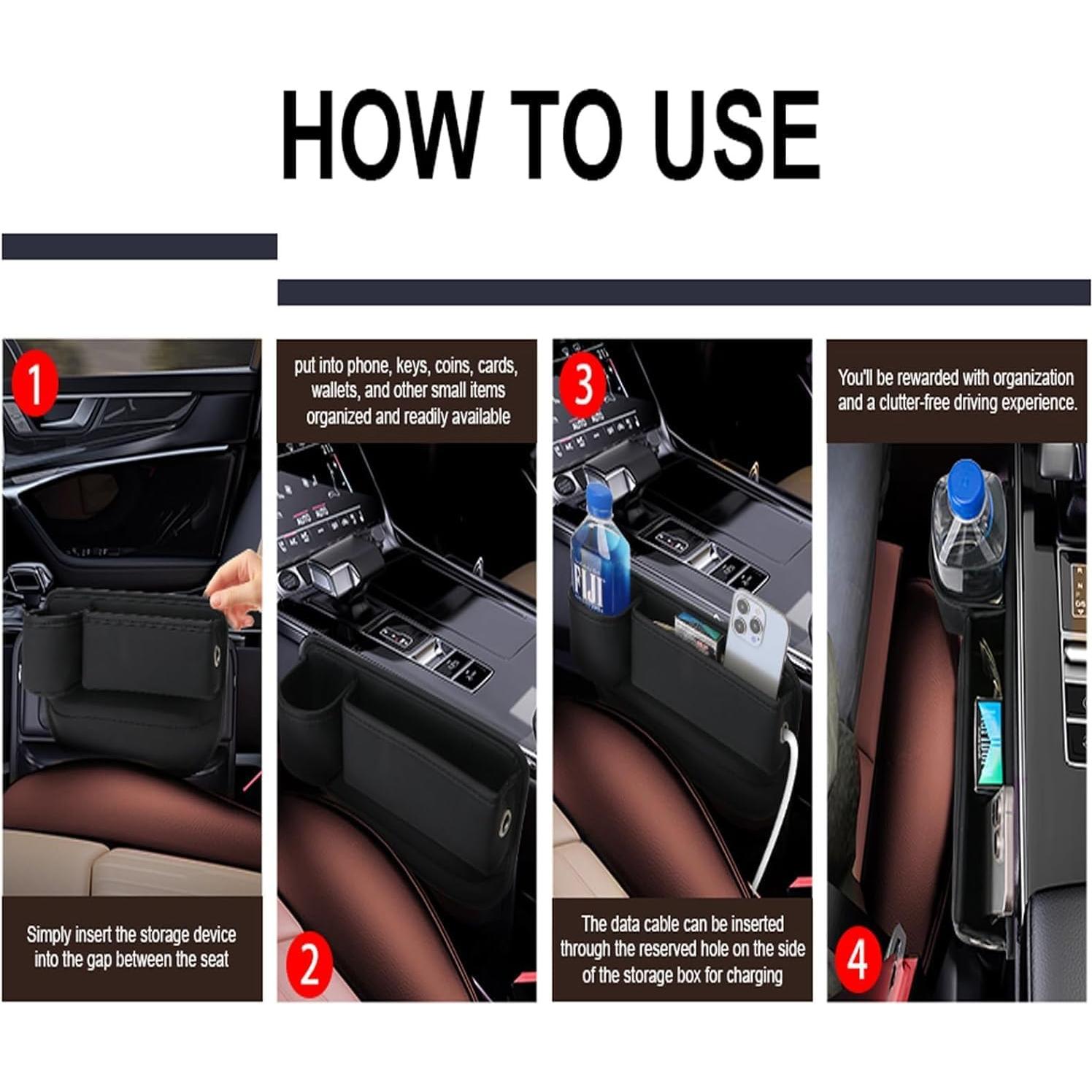 HOW TO USE

1

Simply insert the storage device into the gap between the seat

put into phone, keys, coins, cards, wallets, and other small items organized and readily available

2

3

FIJI

The data cable can be inserted through the reserved hole on the side of the storage box for charging

You'll be rewarded with organization and a clutter-free driving experience.

4