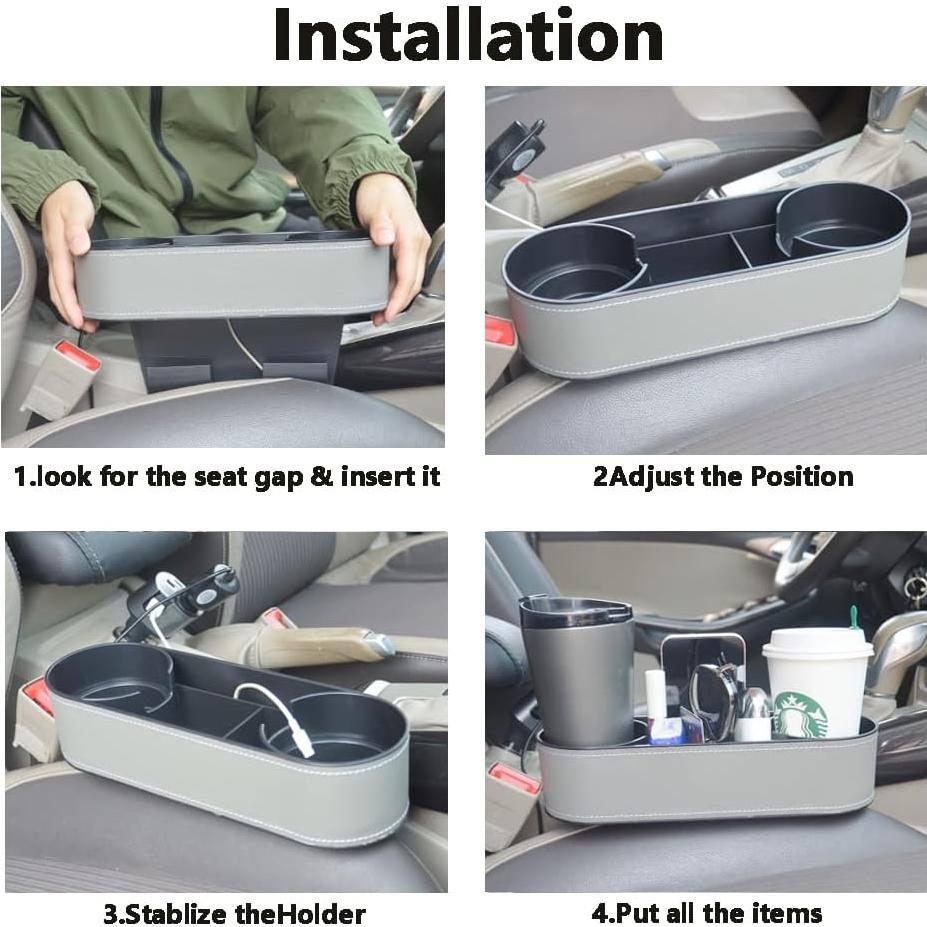 Installation

1.look for the seat gap & insert it

2Adjust the Position

3.Stablize theHolder

4.Put all the items