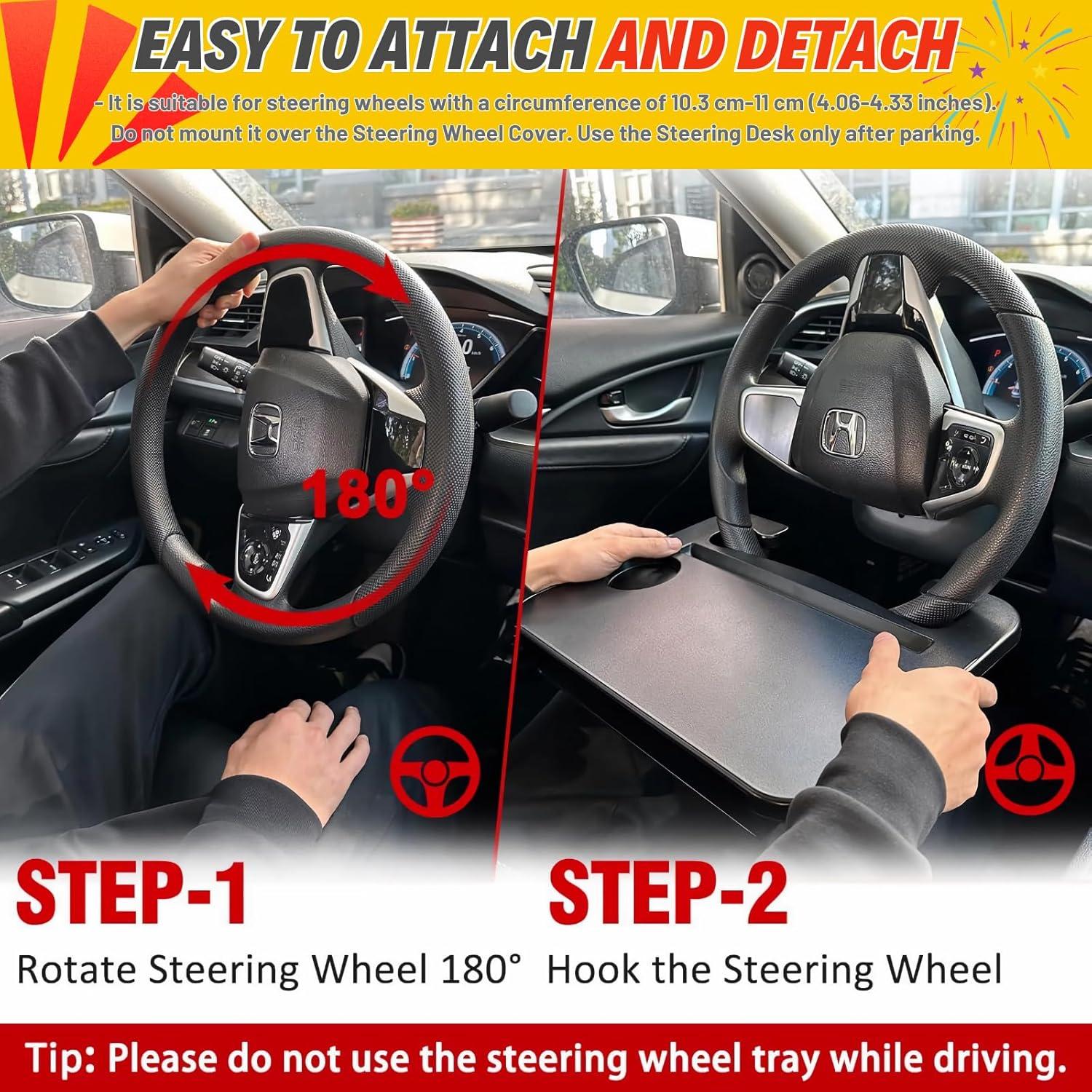 EASY TO ATTACH AND DETACH

- It is suitable for steering wheels with a circumference of 10.3 cm-11 cm (4.06-4.33 inches). Do not mount it over the Steering Wheel Cover. Use the Steering Desk only after parking.

180°

STEP-1
Rotate Steering Wheel 180°

STEP-2
Hook the Steering Wheel

Tip: Please do not use the steering wheel tray while driving.