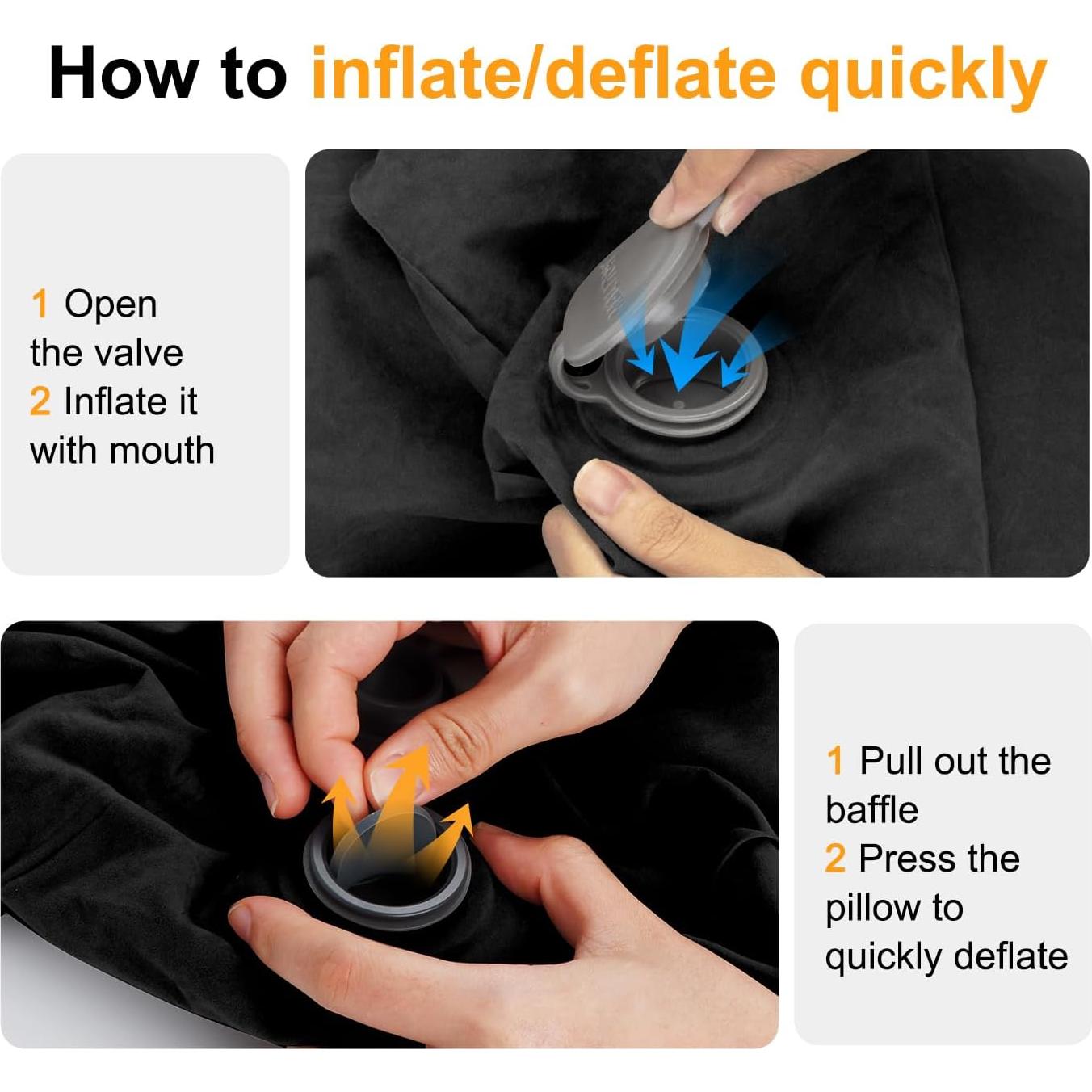 How to inflate/deflate quickly

1 Open the valve
2 Inflate it with mouth

1 Pull out the baffle
2 Press the pillow to quickly deflate