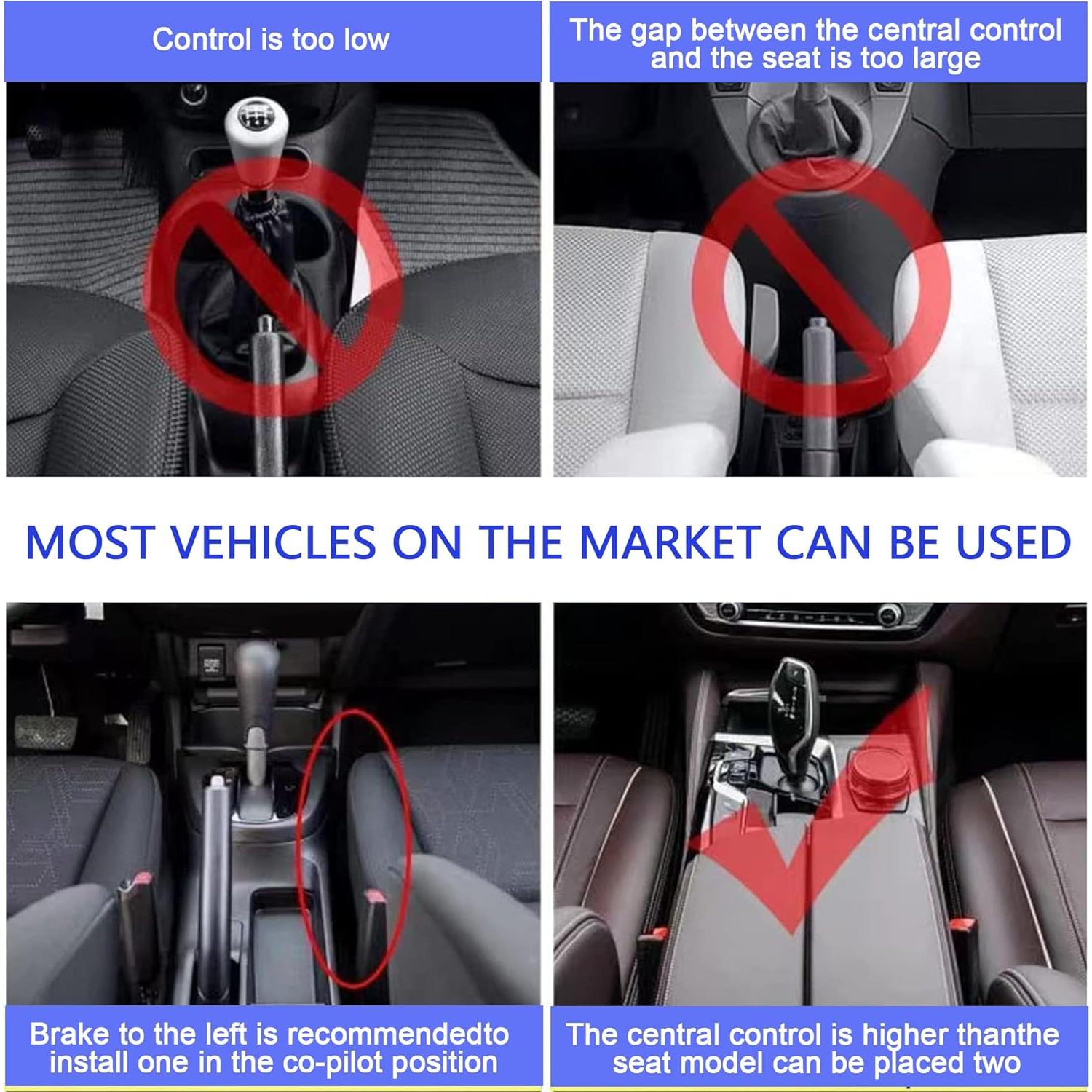 Control is too low

The gap between the central control and the seat is too large

MOST VEHICLES ON THE MARKET CAN BE USED

Brake to the left is recommendedto install one in the co-pilot position

The central control is higher thanthe seat model can be placed two