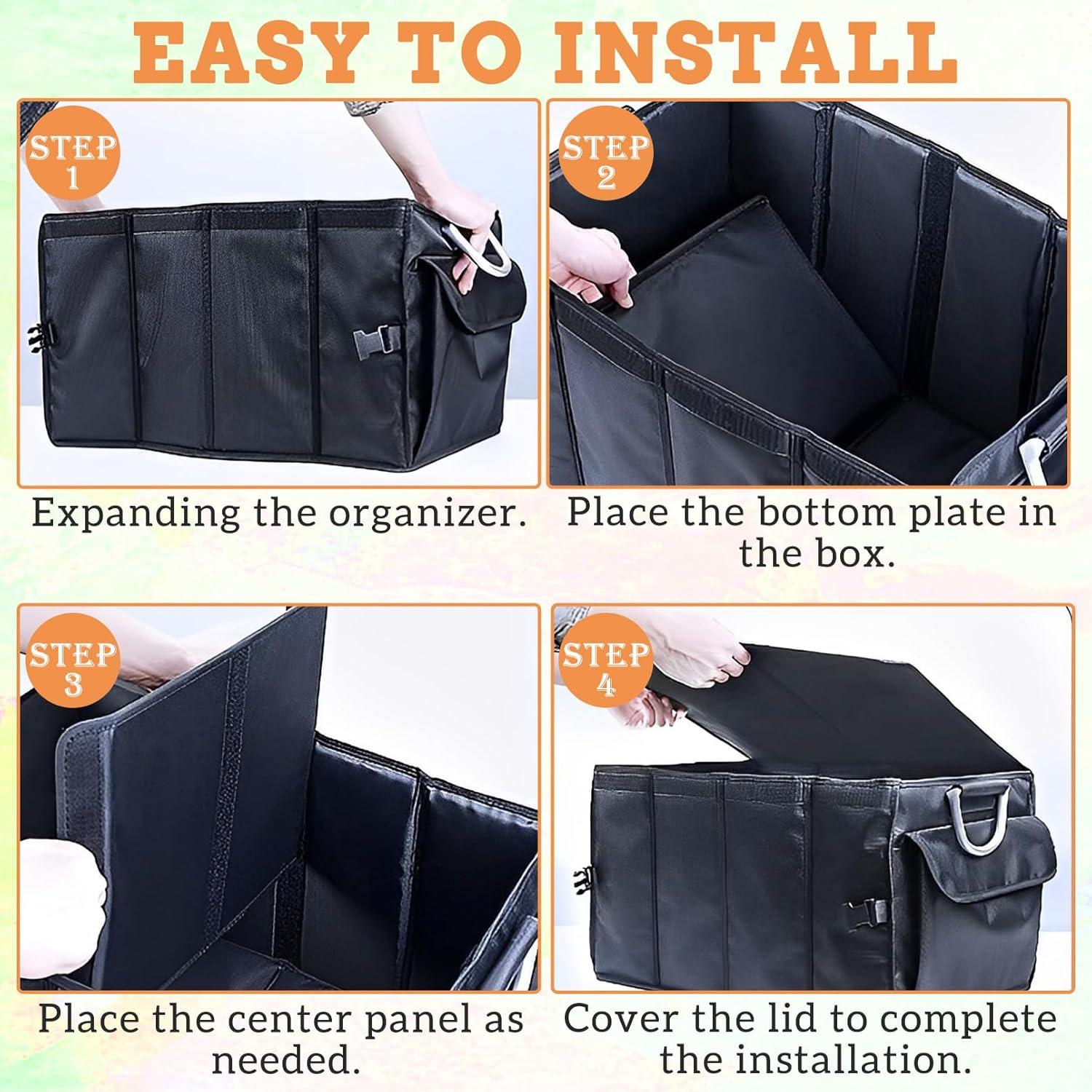 EASY TO INSTALL

STEP 1

Expanding the organizer.

STEP 2

Place the bottom plate in the box.

STEP 3

Place the center panel as needed.

STEP 4

Cover the lid to complete the installation.