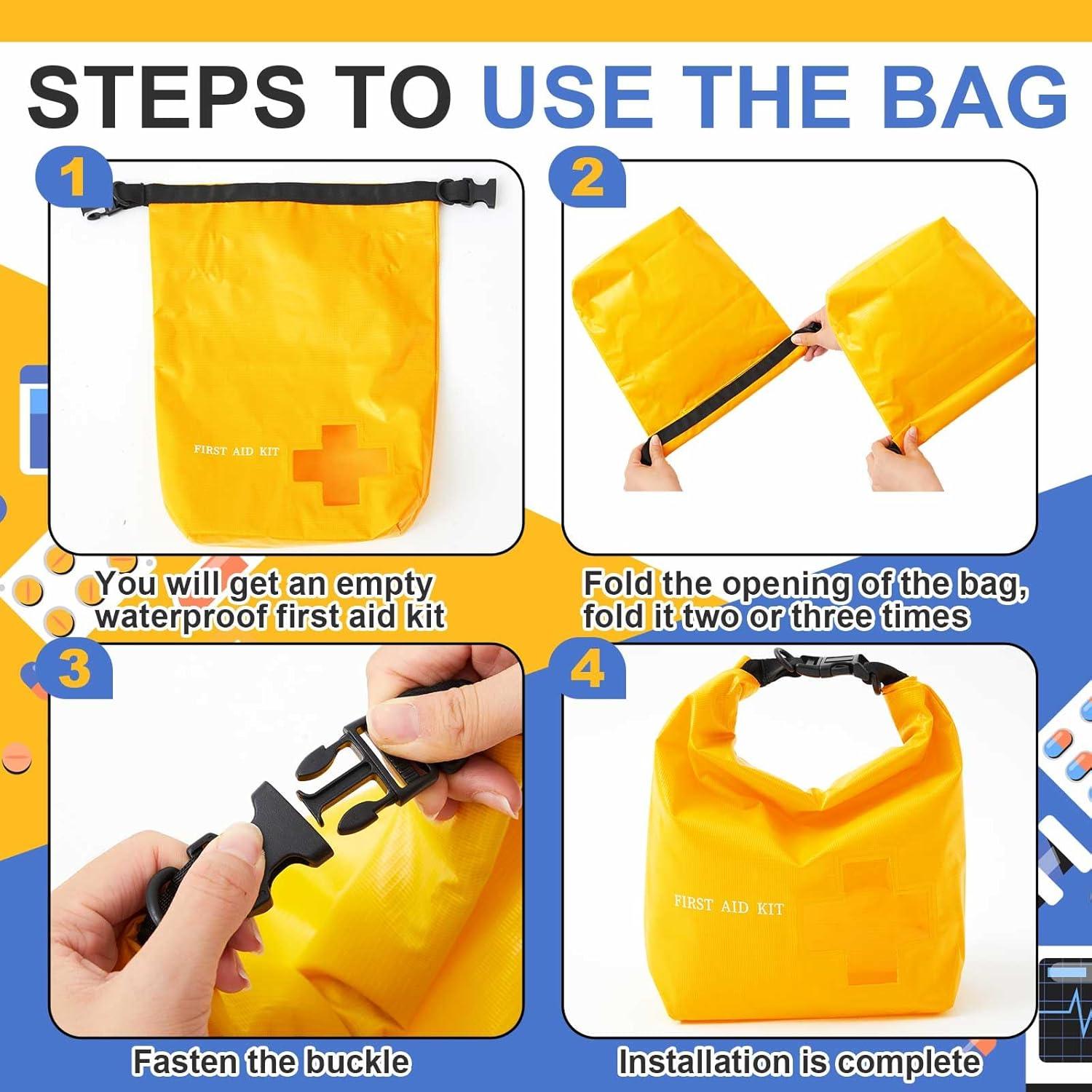 STEPS TO USE THE BAG

1

FIRST AID KIT

You will get an empty waterproof first aid kit

2

Fold the opening of the bag, fold it two or three times

3

Fasten the buckle

4

FIRST AID KIT

Installation is complete