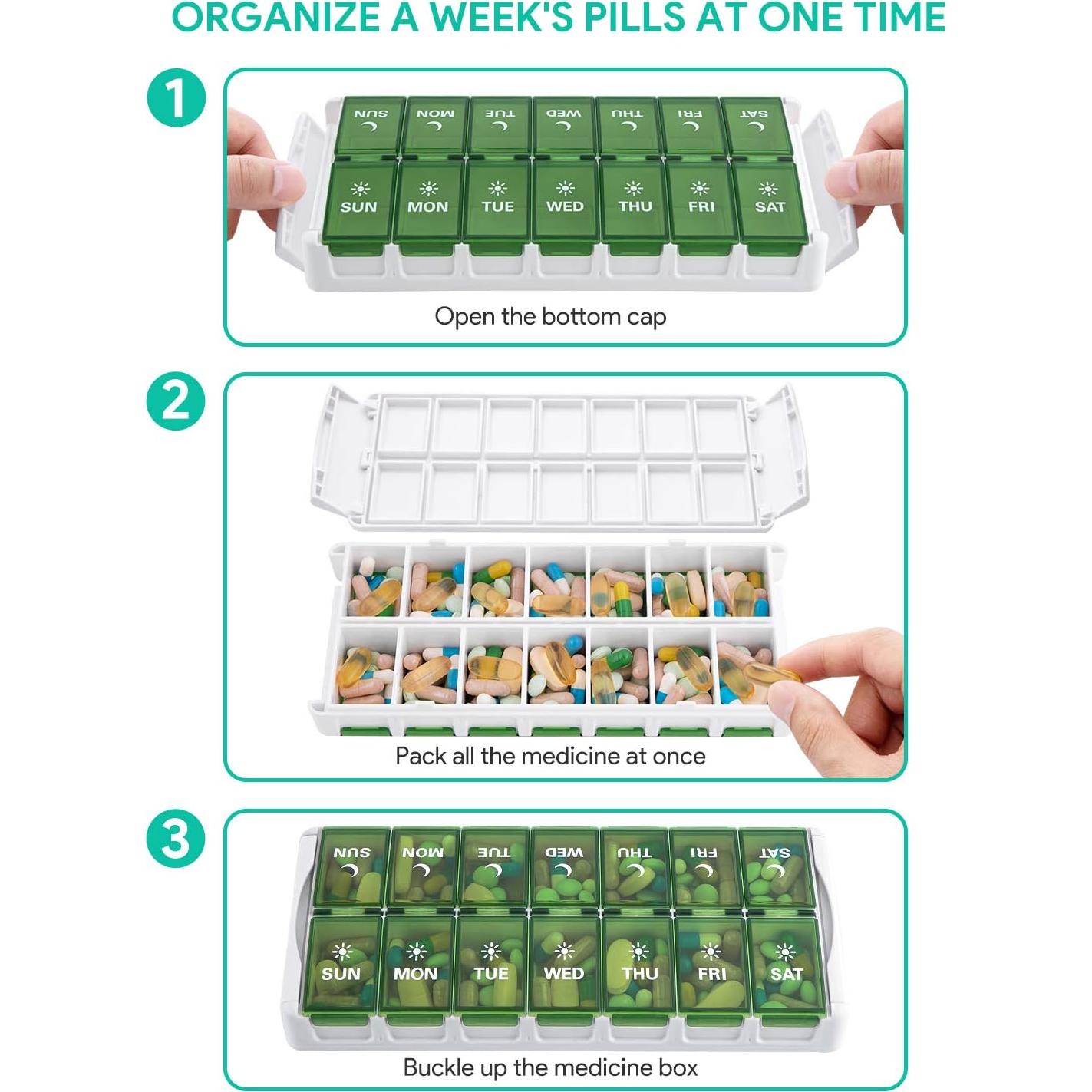 ORGANIZE A WEEK'S PILLS AT ONE TIME

1

SUN MON TUE WED THU FRI SAT

SUN MON TUE WED THU FRI SAT

Open the bottom cap

2

Pack all the medicine at once

3

SUN MON TUE WED THU FRI SAT

SUN MON TUE WED THU FRI SAT

Buckle up the medicine box