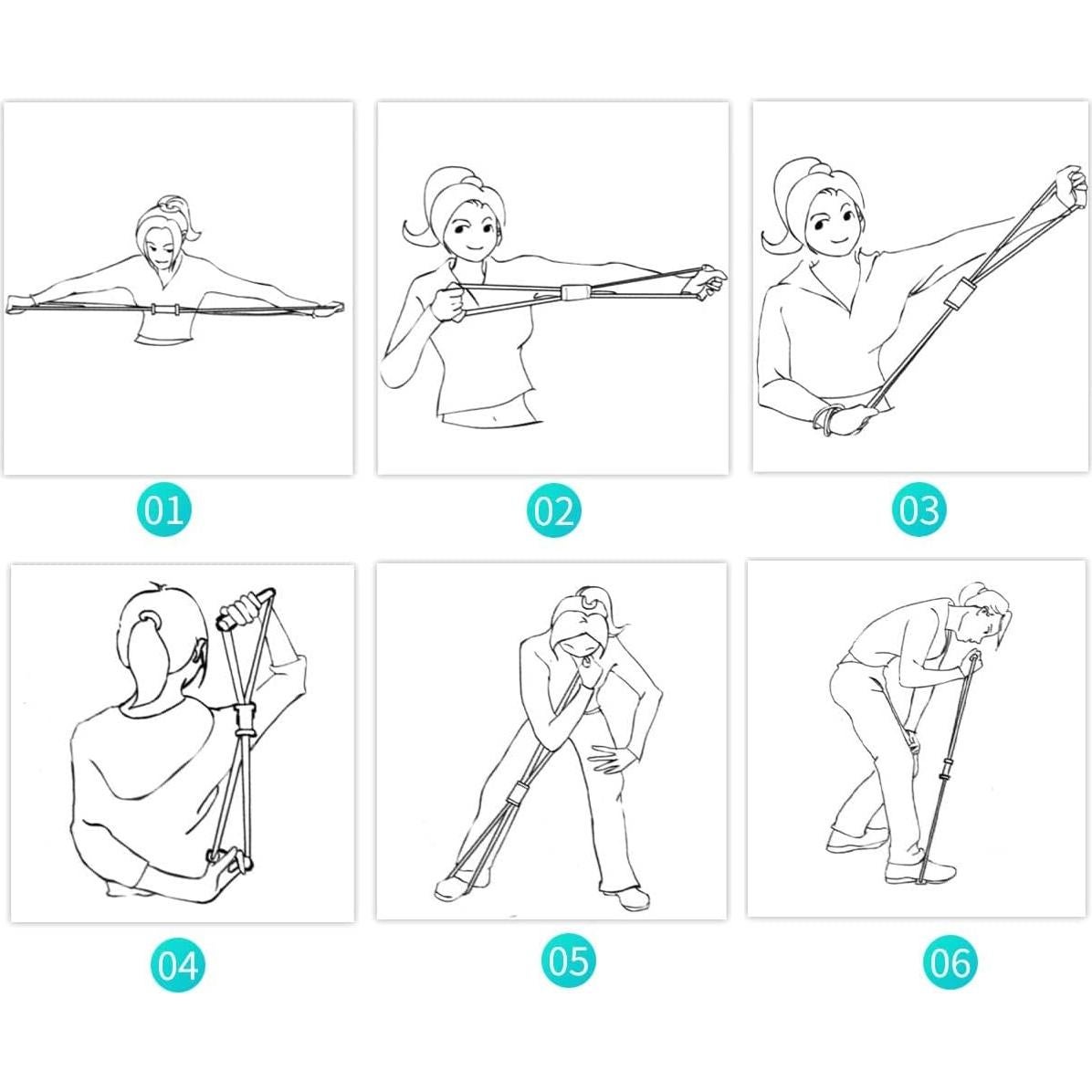 01

02

03

04

05

06