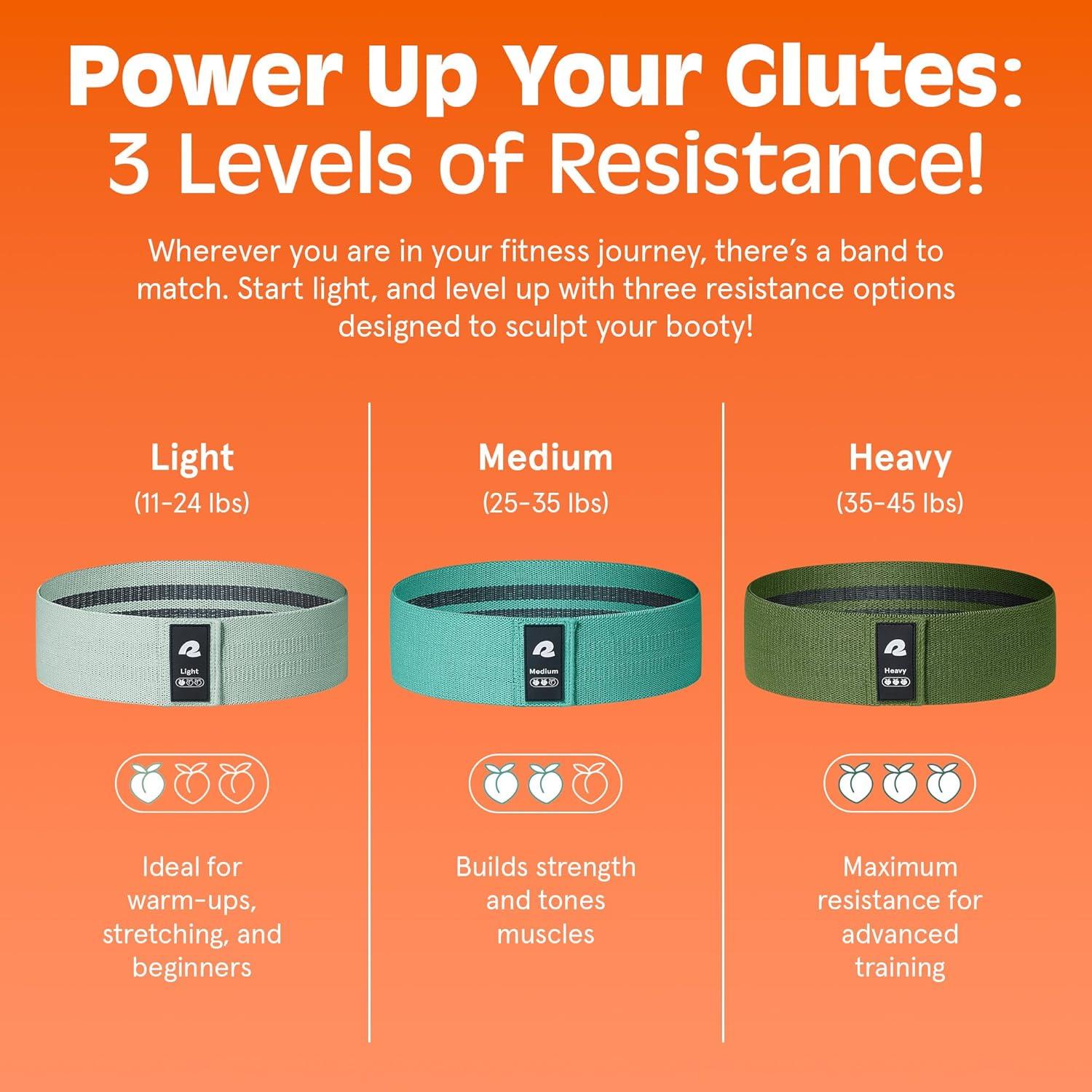 Power Up Your Glutes:
3 Levels of Resistance!

Wherever you are in your fitness journey, there's a band to match. Start light, and level up with three resistance options designed to sculpt your booty!

Light
(11-24 lbs)

Light

Ideal for warm-ups, stretching, and beginners

Medium
(25-35 lbs)

Medium

Builds strength and tones muscles

Heavy
(35-45 lbs)

Heavy

Maximum resistance for advanced training