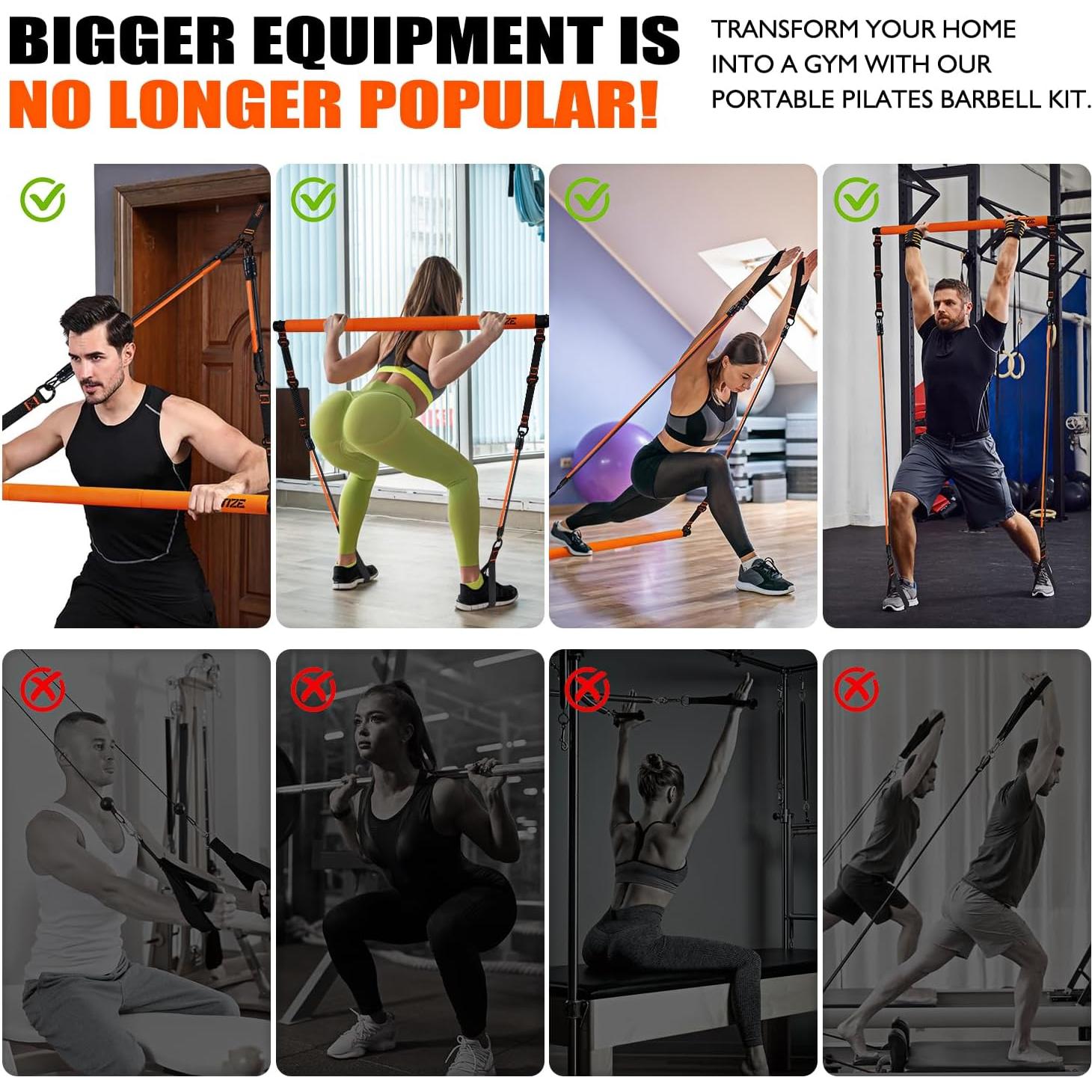 BIGGER EQUIPMENT IS NO LONGER POPULAR!

TRANSFORM YOUR HOME INTO A GYM WITH OUR PORTABLE PILATES BARBELL KIT.