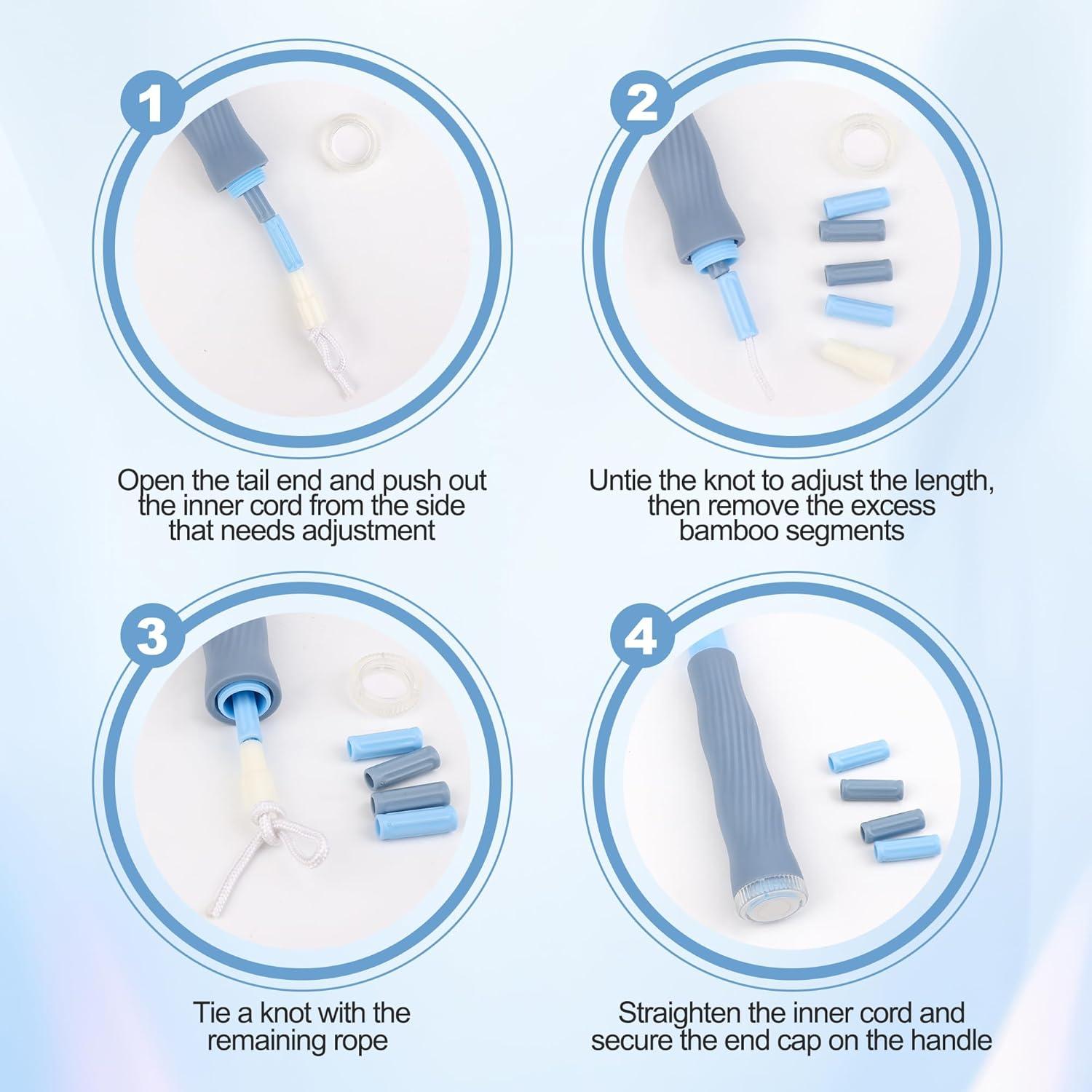 1

Open the tail end and push out the inner cord from the side that needs adjustment

2

Untie the knot to adjust the length, then remove the excess bamboo segments

3

Tie a knot with the remaining rope

4

Straighten the inner cord and secure the end cap on the handle