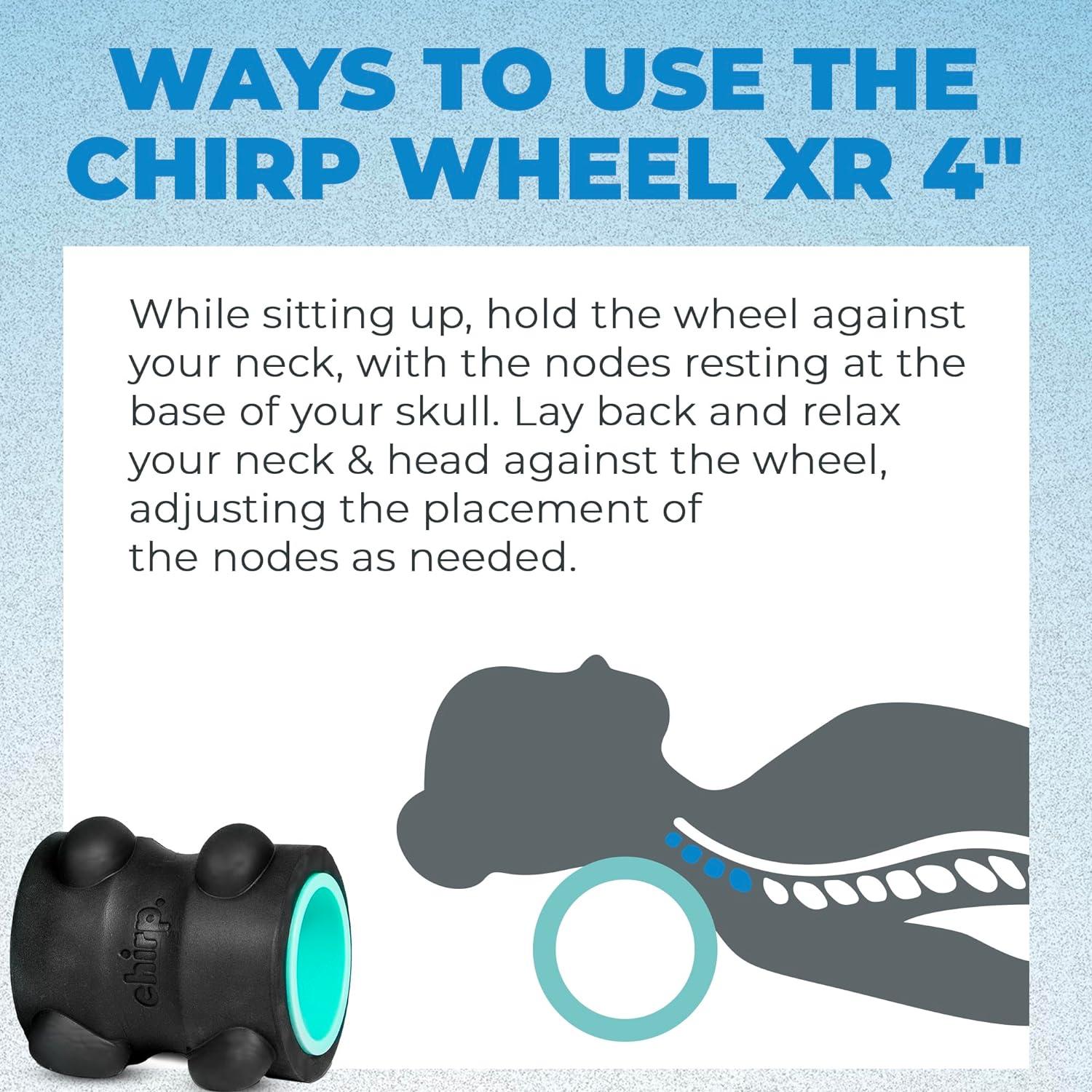 WAYS TO USE THE CHIRP WHEEL XR 4"

While sitting up, hold the wheel against your neck, with the nodes resting at the base of your skull. Lay back and relax your neck & head against the wheel, adjusting the placement of the nodes as needed.

chirp.