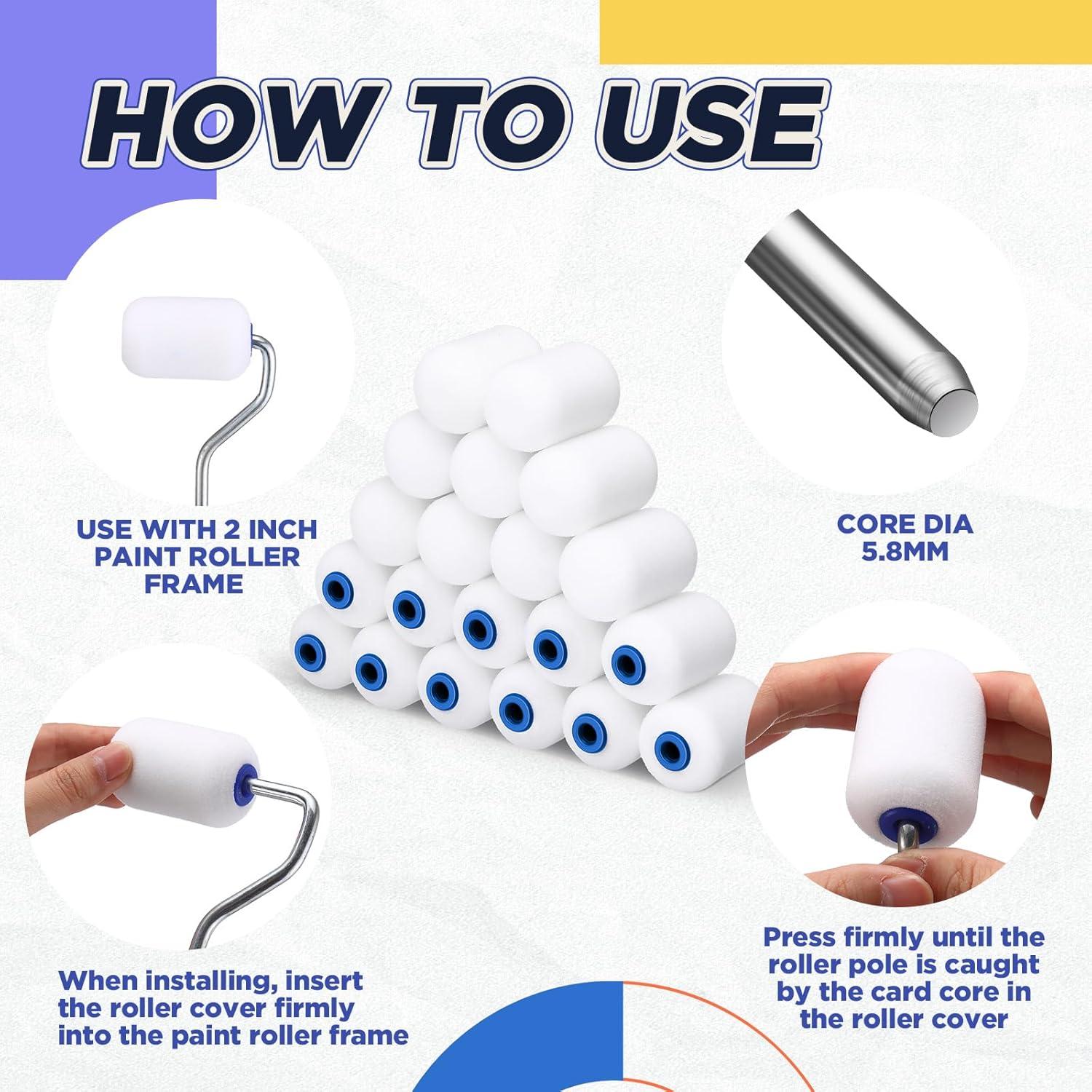 HOW TO USE

USE WITH 2 INCH PAINT ROLLER FRAME

CORE DIA 5.8MM

When installing, insert the roller cover firmly into the paint roller frame

Press firmly until the roller pole is caught by the card core in the roller cover