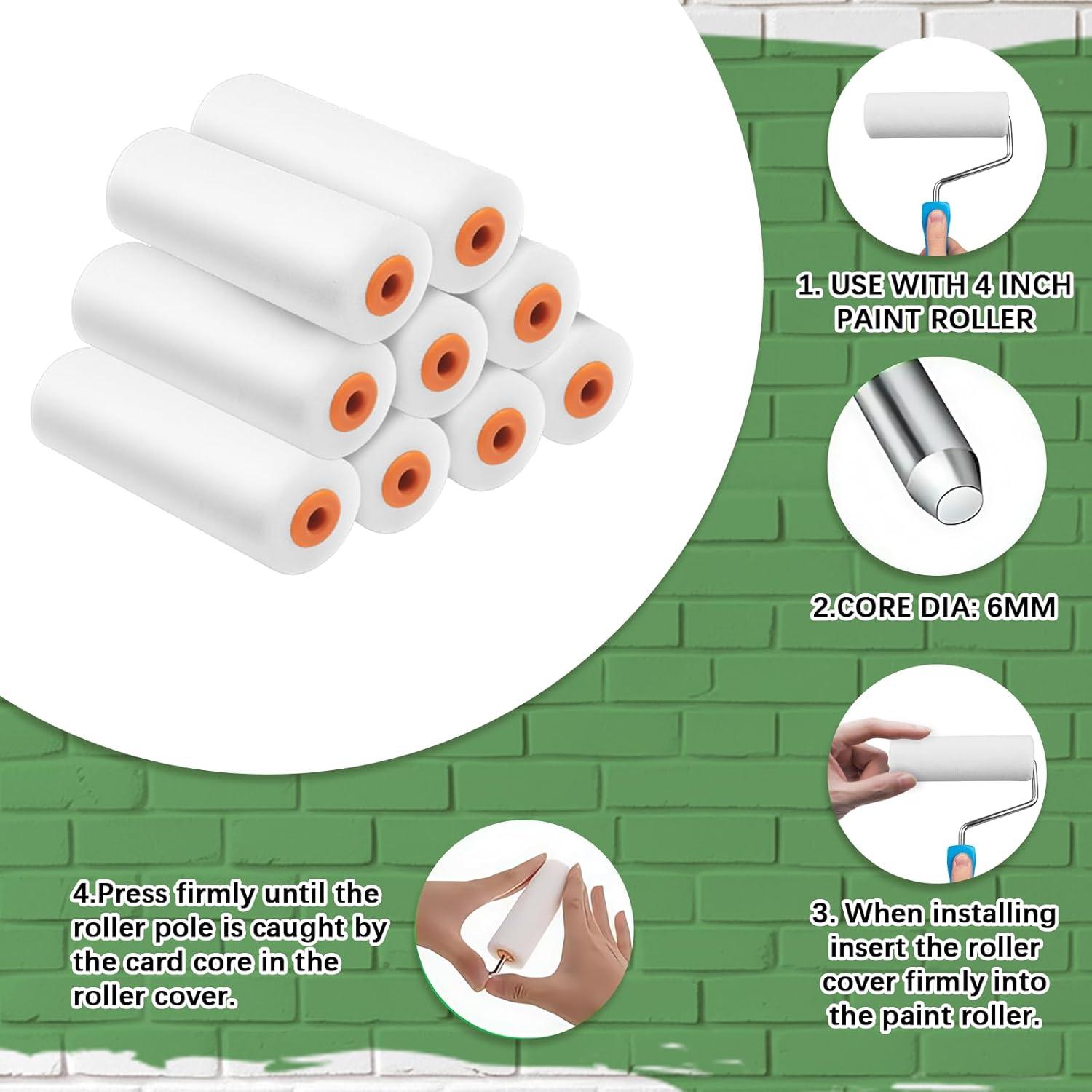 1. USE WITH 4 INCH PAINT ROLLER

2.CORE DIA: 6MM

3. When installing insert the roller cover firmly into the paint roller.

4.Press firmly until the roller pole is caught by the card core in the roller cover.