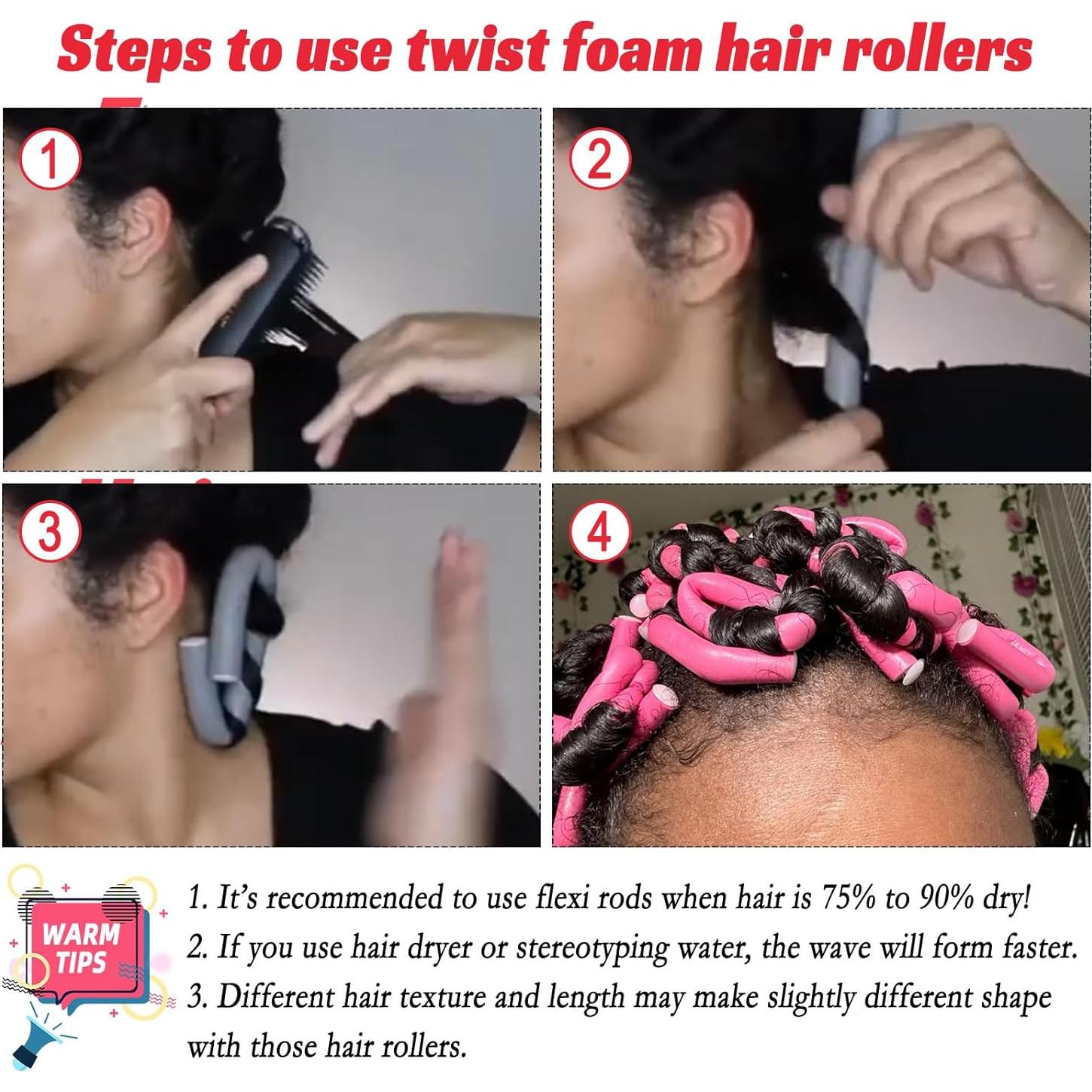 Steps to use twist foam hair rollers

1

2

3

4

WARM TIPS

1. It's recommended to use flexi rods when hair is 75% to 90% dry!

2. If you use hair dryer or stereotyping water, the wave will form faster.

3. Different hair texture and length may make slightly different shape with those hair rollers.