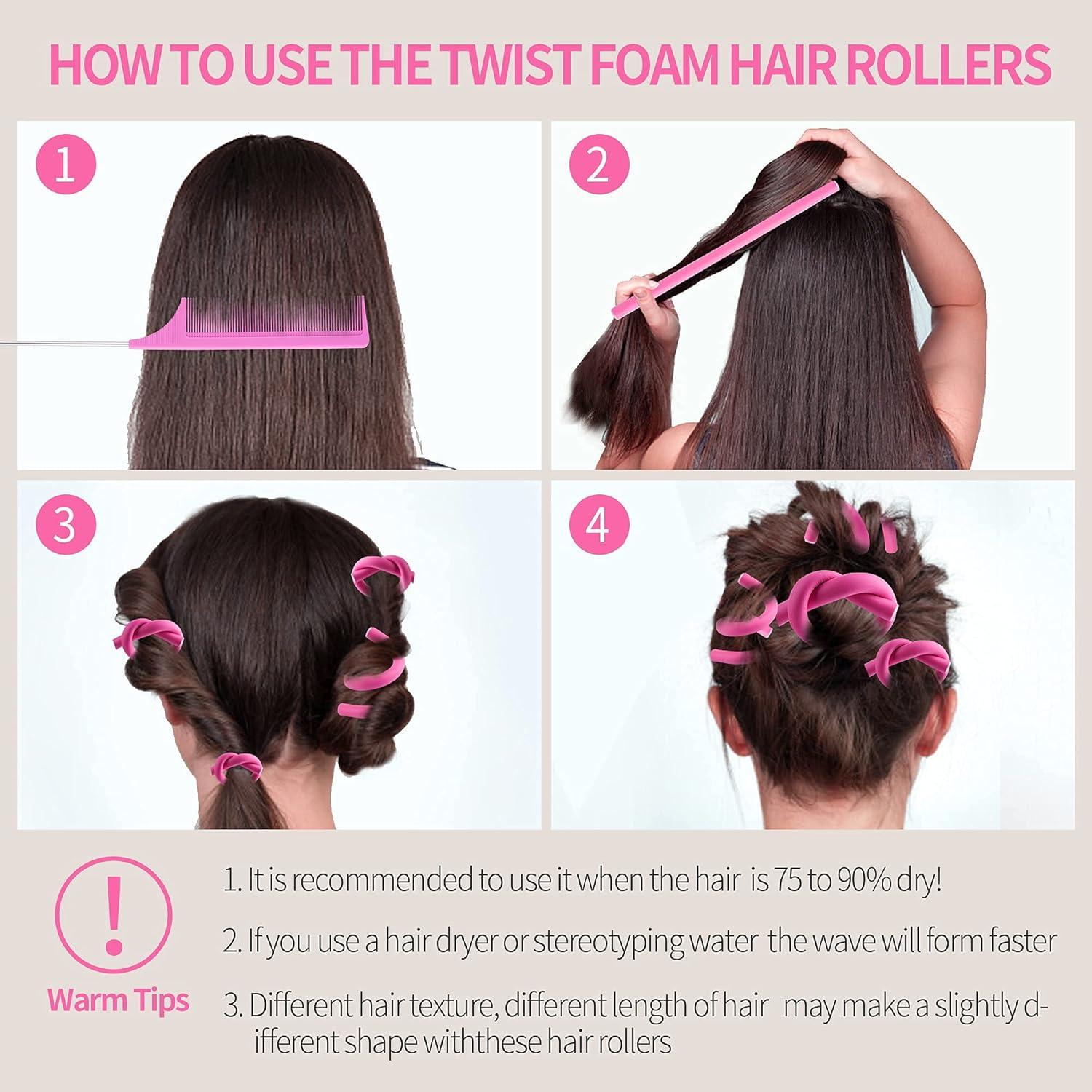 HOW TO USE THE TWIST FOAM HAIR ROLLERS

1

2

3

4

!

Warm Tips

1. It is recommended to use it when the hair is 75 to 90% dry!

2. If you use a hair dryer or stereotyping water the wave will form faster

3. Different hair texture, different length of hair may make a slightly different shape withthese hair rollers