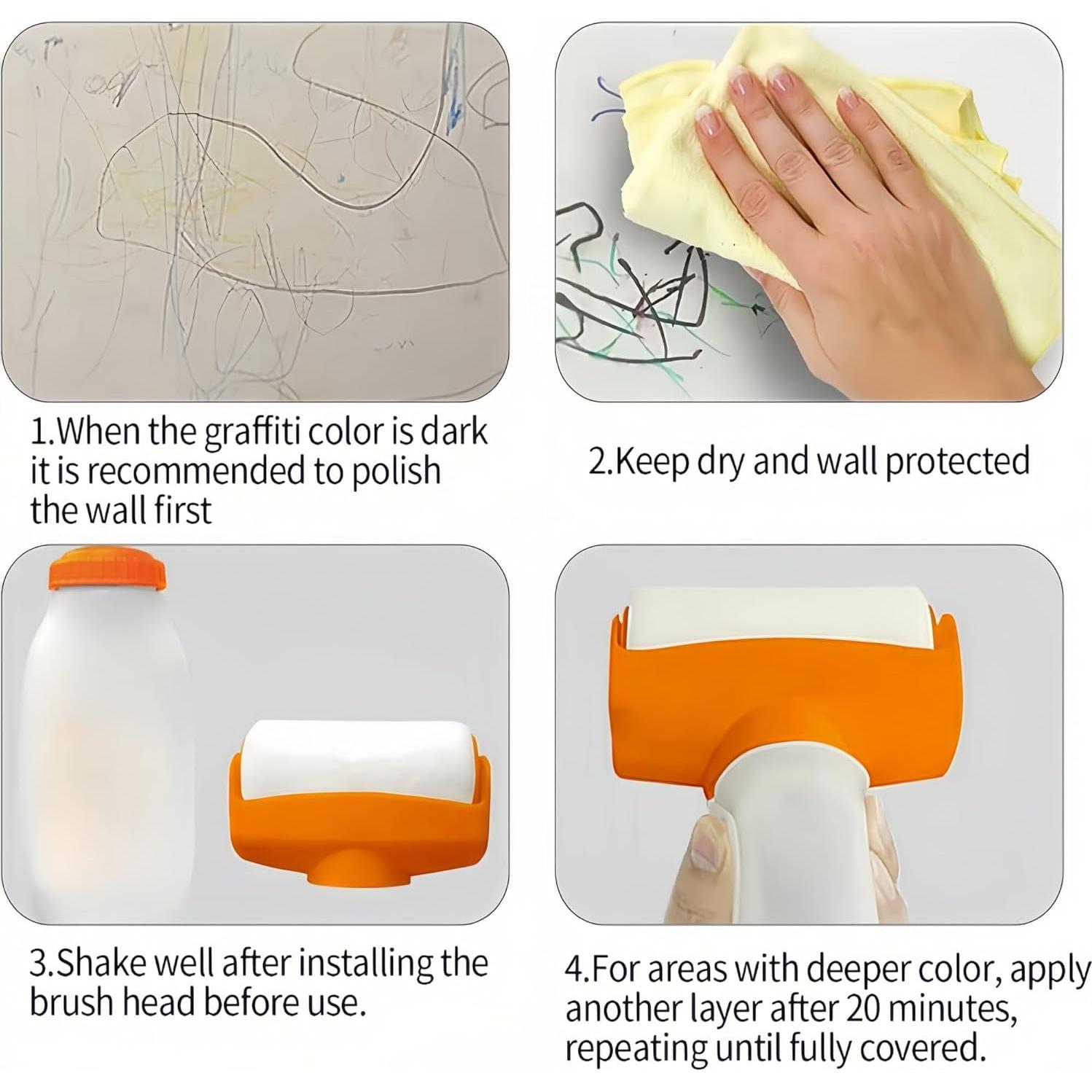 1.When the graffiti color is dark it is recommended to polish the wall first

2.Keep dry and wall protected

3.Shake well after installing the brush head before use.

4.For areas with deeper color, apply another layer after 20 minutes, repeating until fully covered.