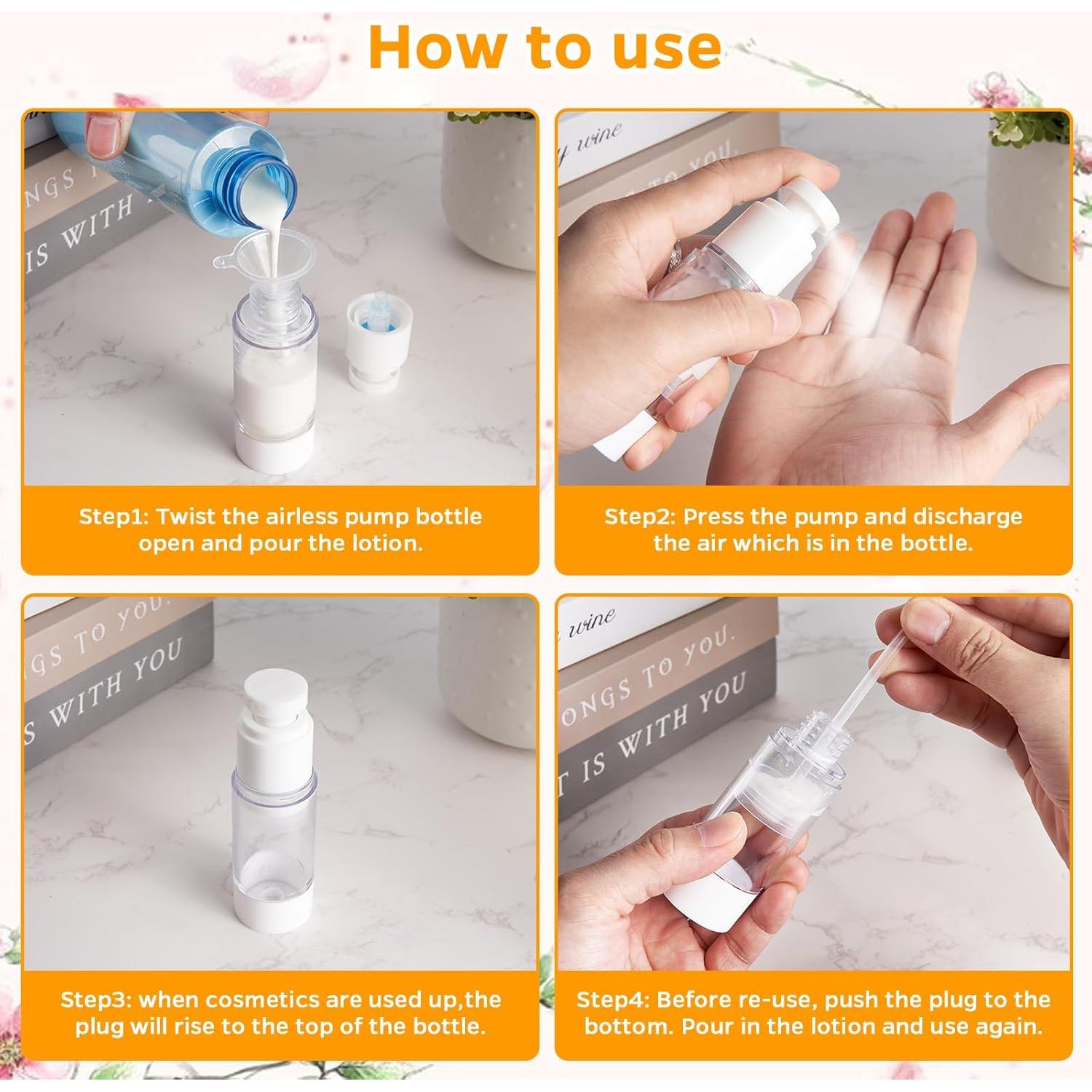 How to use

NGS
IS WITH

Step1: Twist the airless pump bottle open and pour the lotion.

wine
TO YOU.

Step2: Press the pump and discharge the air which is in the bottle.

GS TO YOU.
S WITH YOU

Step3: when cosmetics are used up,the plug will rise to the top of the bottle.

wine
ONGS TO YOU.
T IS WITH YOU

Step4: Before re-use, push the plug to the bottom. Pour in the lotion and use again.