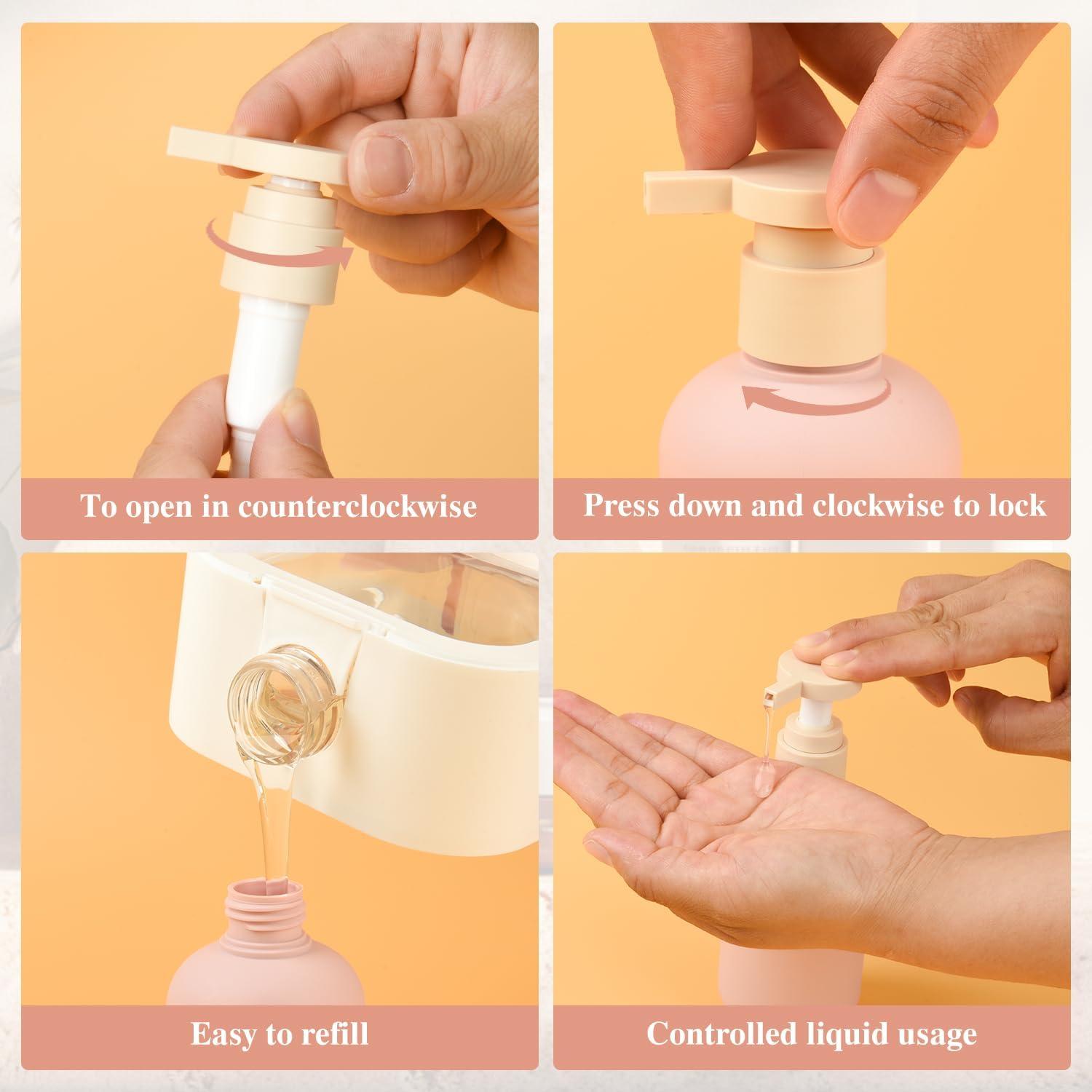 To open in counterclockwise

Press down and clockwise to lock

Easy to refill

Controlled liquid usage