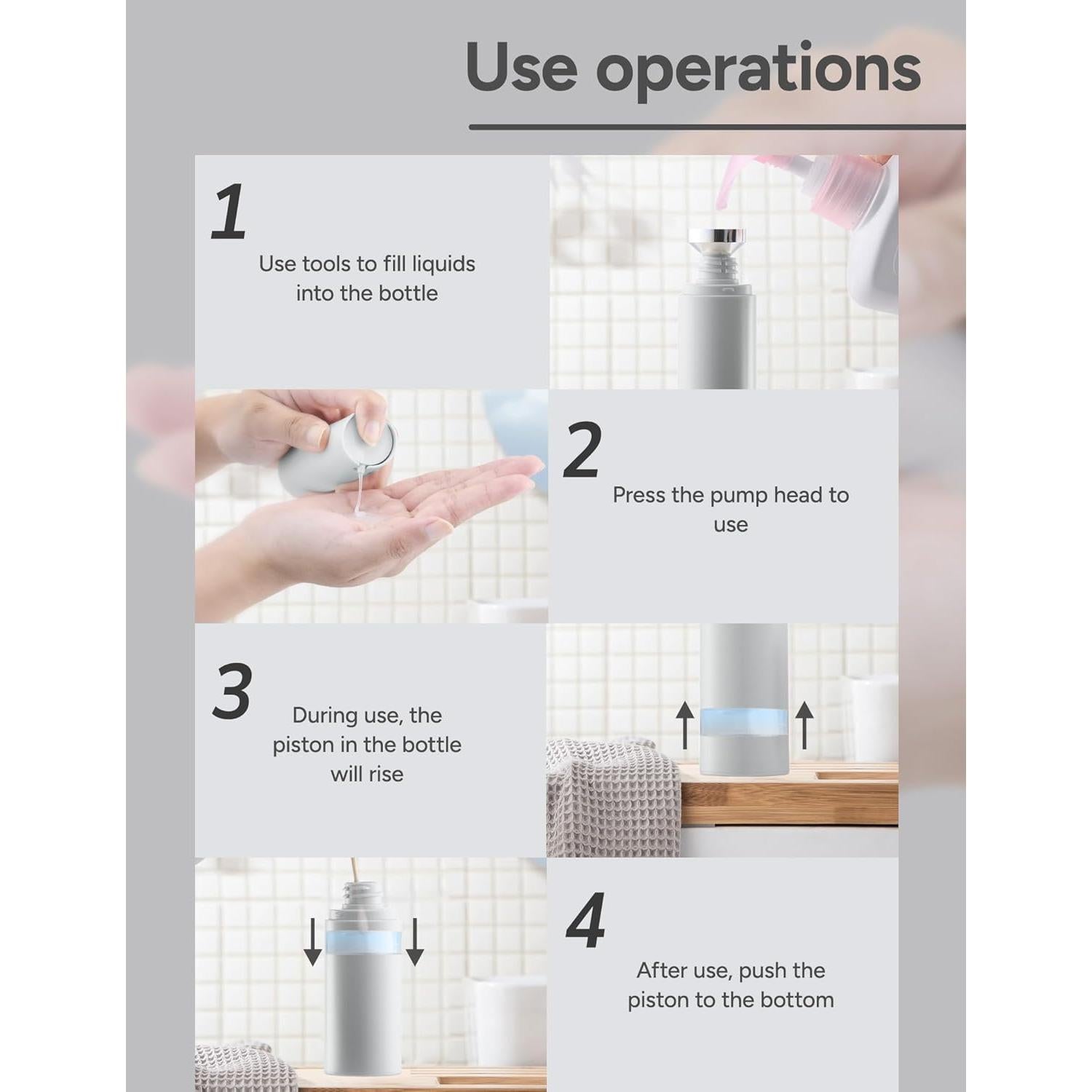 Use operations

1
Use tools to fill liquids into the bottle

2
Press the pump head to use

3
During use, the piston in the bottle will rise

4
After use, push the piston to the bottom