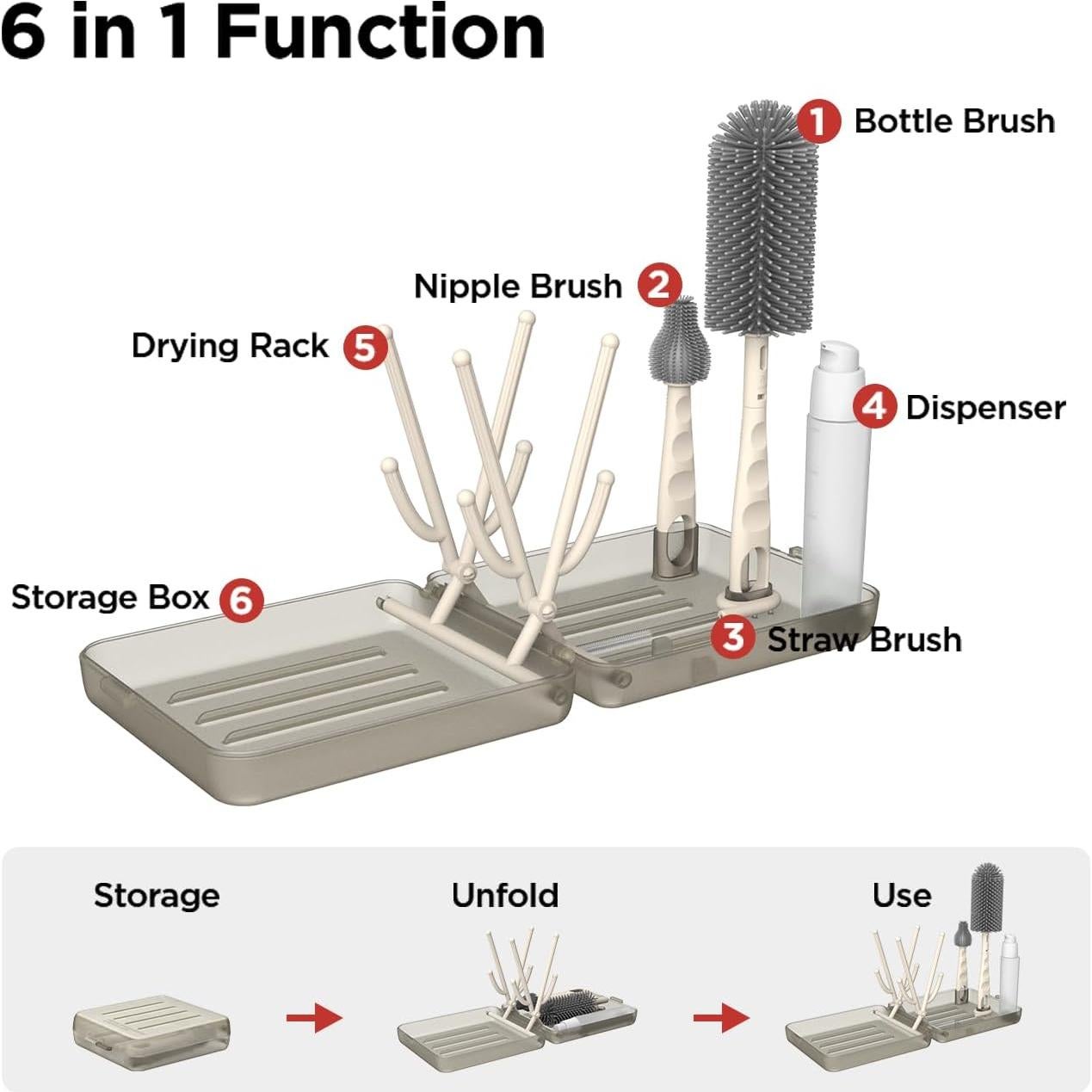 6 in 1 Function

1 Bottle Brush

Nipple Brush 2

Drying Rack 5

4 Dispenser

Storage Box 6

3 Straw Brush

Storage

Unfold

Use