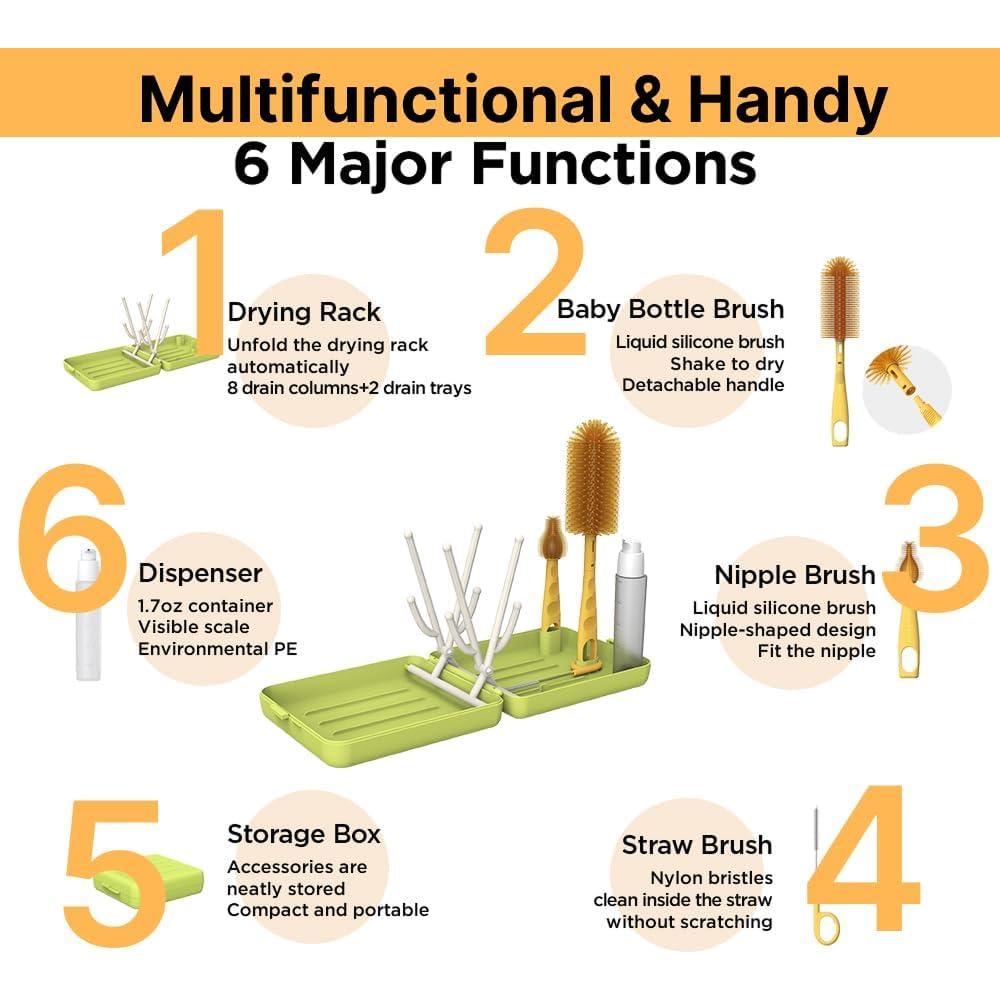 Multifunctional & Handy
6 Major Functions

1
Drying Rack
Unfold the drying rack automatically
8 drain columns+2 drain trays

2
Baby Bottle Brush
Liquid silicone brush
Shake to dry
Detachable handle

6
Dispenser
1.7oz container
Visible scale
Environmental PE

3
Nipple Brush
Liquid silicone brush
Nipple-shaped design
Fit the nipple

5
Storage Box
Accessories are neatly stored
Compact and portable

4
Straw Brush
Nylon bristles
clean inside the straw
without scratching