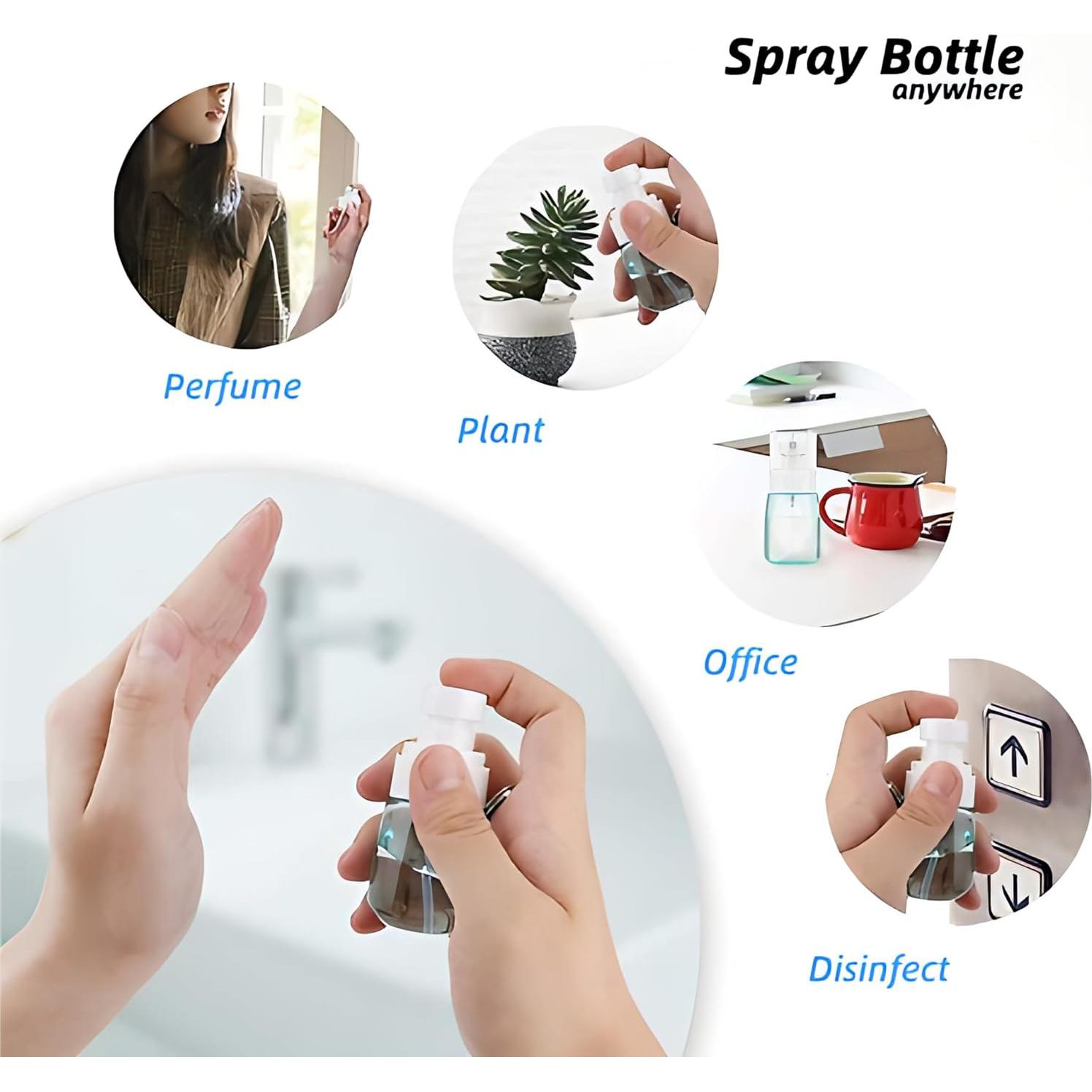 Spray Bottle
anywhere

Perfume

Plant

Office

Disinfect