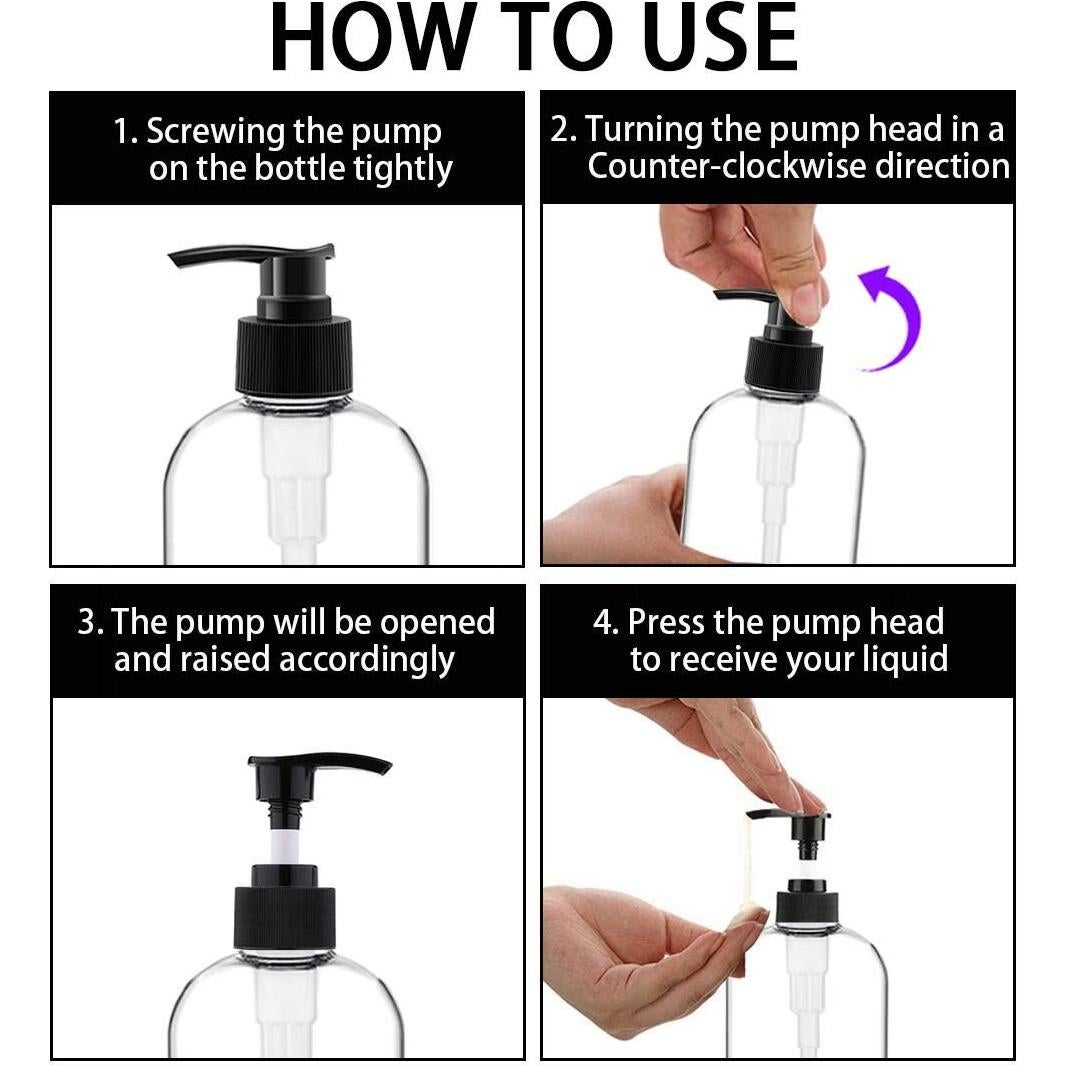 HOW TO USE

1. Screwing the pump on the bottle tightly

2. Turning the pump head in a Counter-clockwise direction

3. The pump will be opened and raised accordingly

4. Press the pump head to receive your liquid