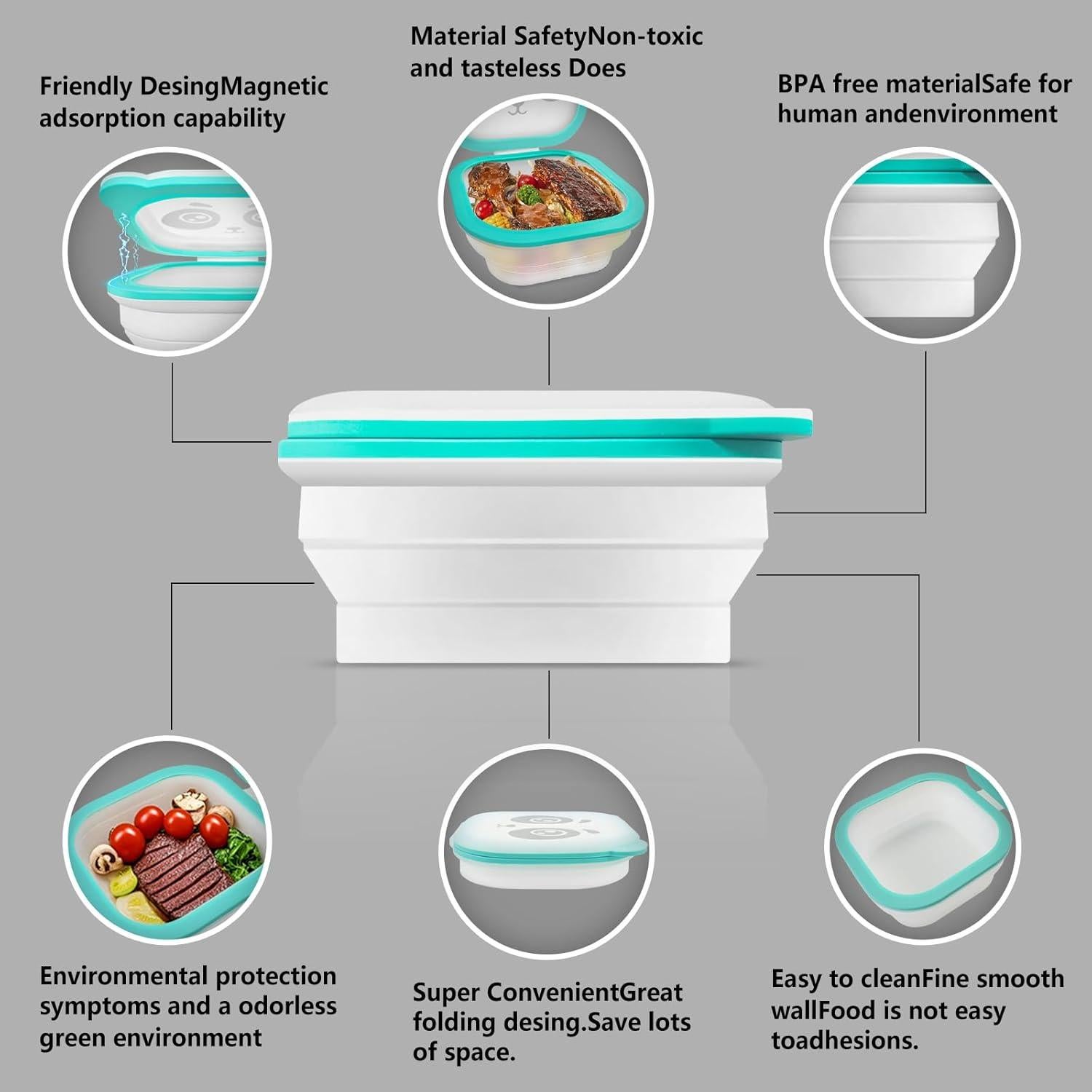 Friendly DesingMagnetic adsorption capability

Material SafetyNon-toxic and tasteless Does

BPA free materialSafe for human andenvironment

Environmental protection symptoms and a odorless green environment

Super ConvenientGreat folding desing.Save lots of space.

Easy to cleanFine smooth wallFood is not easy toadhesions.