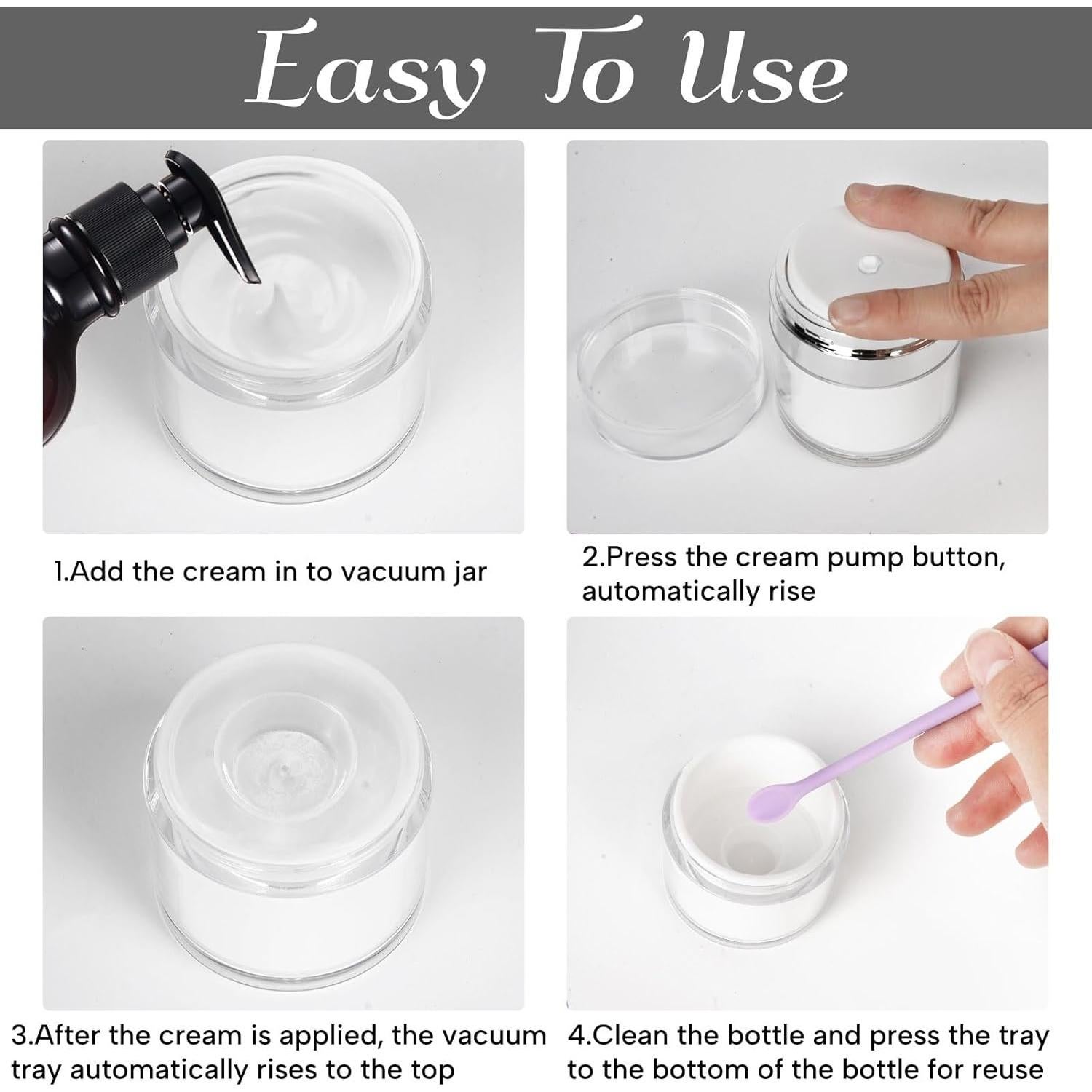 Easy To Use

1.Add the cream in to vacuum jar

2.Press the cream pump button, automatically rise

3.After the cream is applied, the vacuum tray automatically rises to the top

4.Clean the bottle and press the tray to the bottom of the bottle for reuse