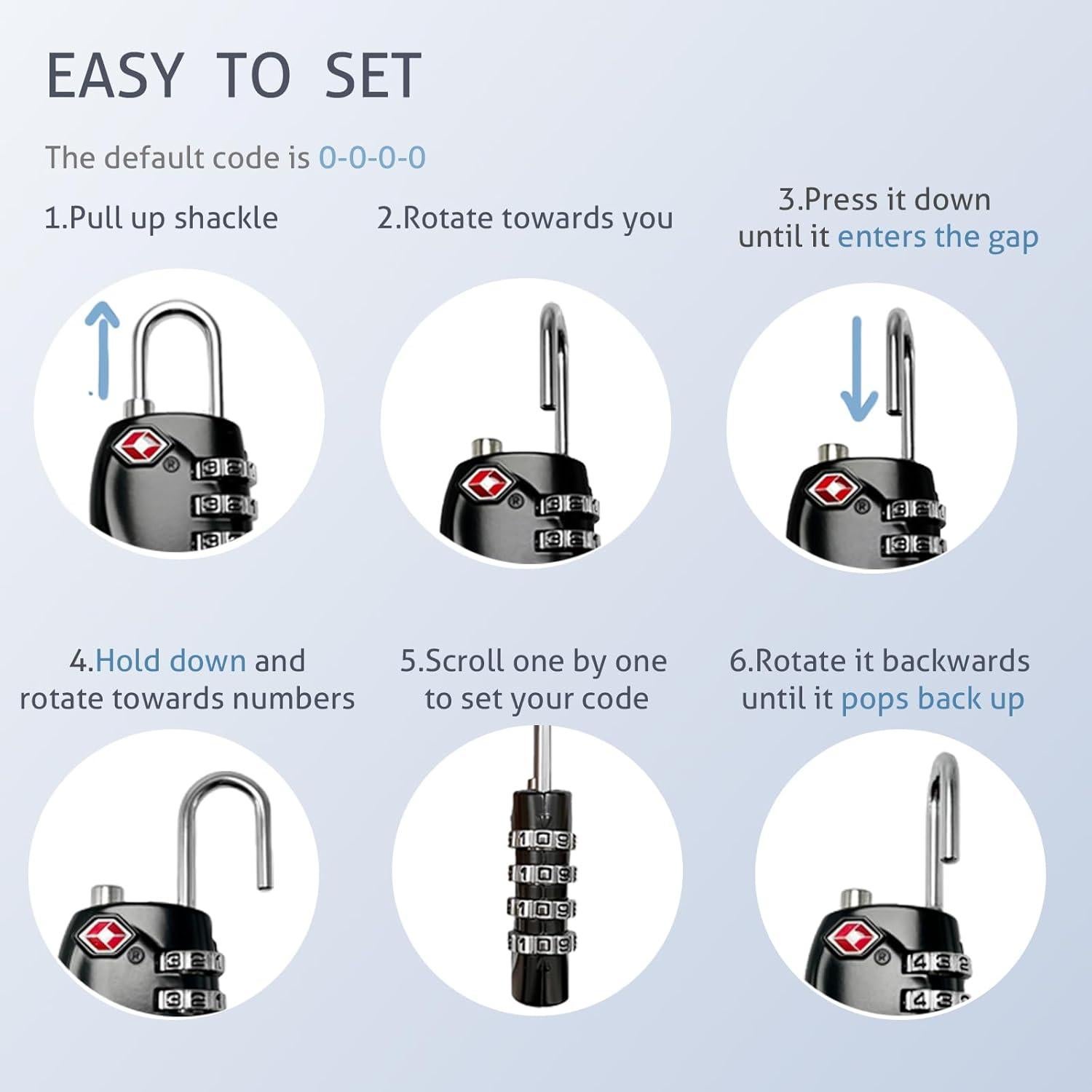 EASY TO SET

The default code is 0-0-0-0

1.Pull up shackle

2.Rotate towards you

3.Press it down until it enters the gap

4.Hold down and rotate towards numbers

5.Scroll one by one to set your code

6.Rotate it backwards until it pops back up