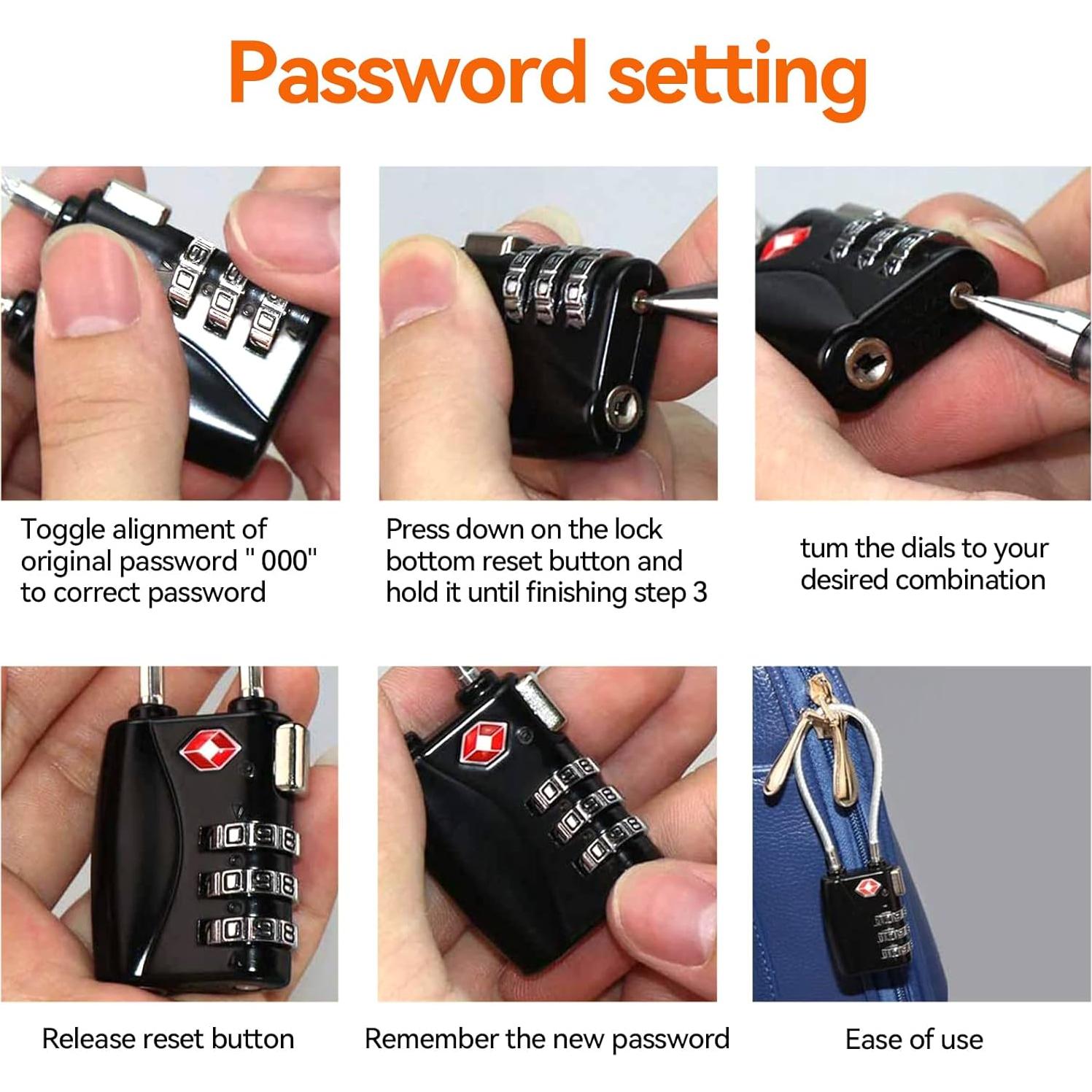 Password setting

Toggle alignment of original password " 000" to correct password

Press down on the lock bottom reset button and hold it until finishing step 3

tum the dials to your desired combination

Release reset button

Remember the new password

Ease of use