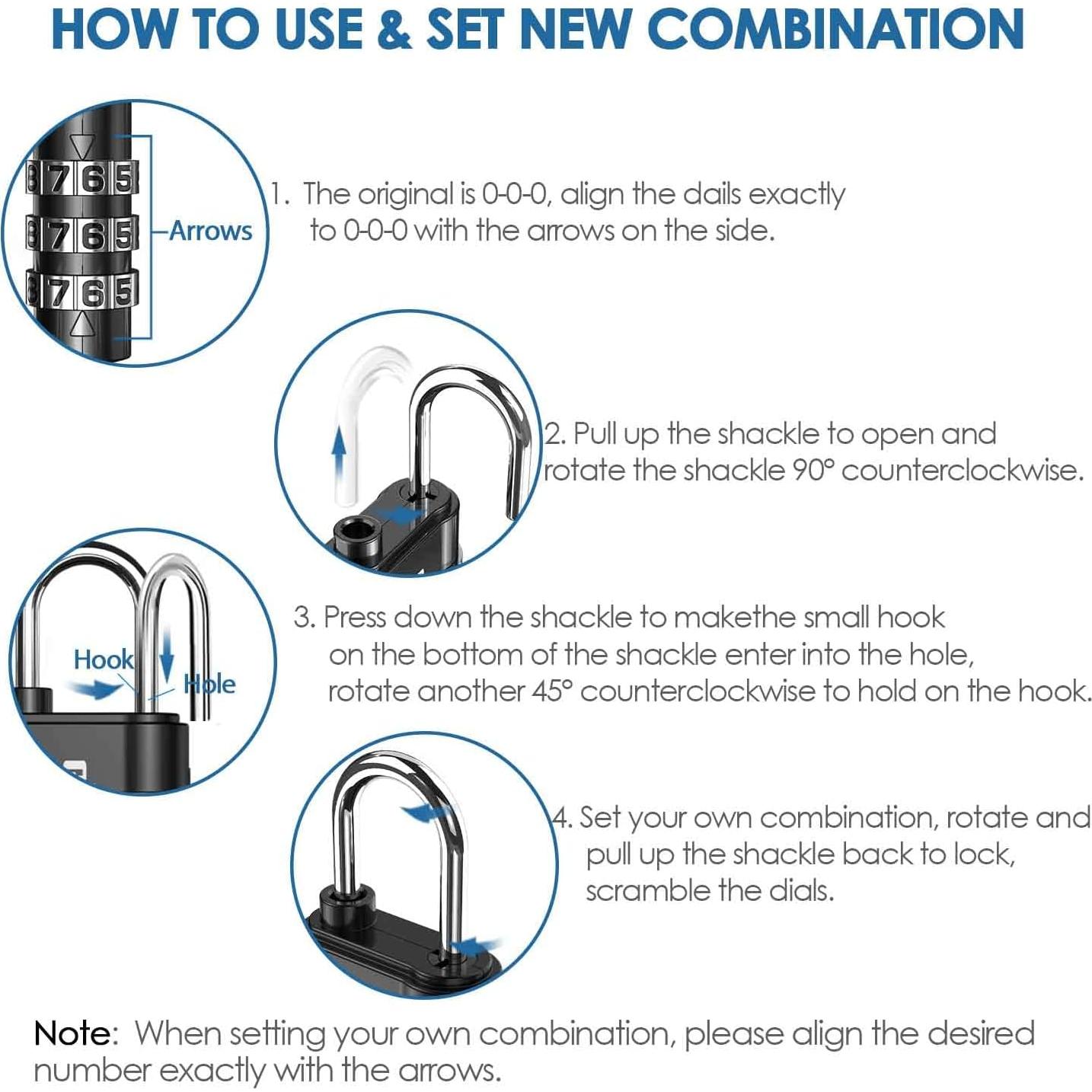 HOW TO USE & SET NEW COMBINATION

8765
8765
8765
Arrows

1. The original is 0-0-0, align the dails exactly to 0-0-0 with the arrows on the side.

2. Pull up the shackle to open and rotate the shackle 90° counterclockwise.

Hook
Hole

3. Press down the shackle to makethe small hook on the bottom of the shackle enter into the hole, rotate another 45° counterclockwise to hold on the hook.

4. Set your own combination, rotate and pull up the shackle back to lock, scramble the dials.

Note: When setting your own combination, please align the desired number exactly with the arrows.