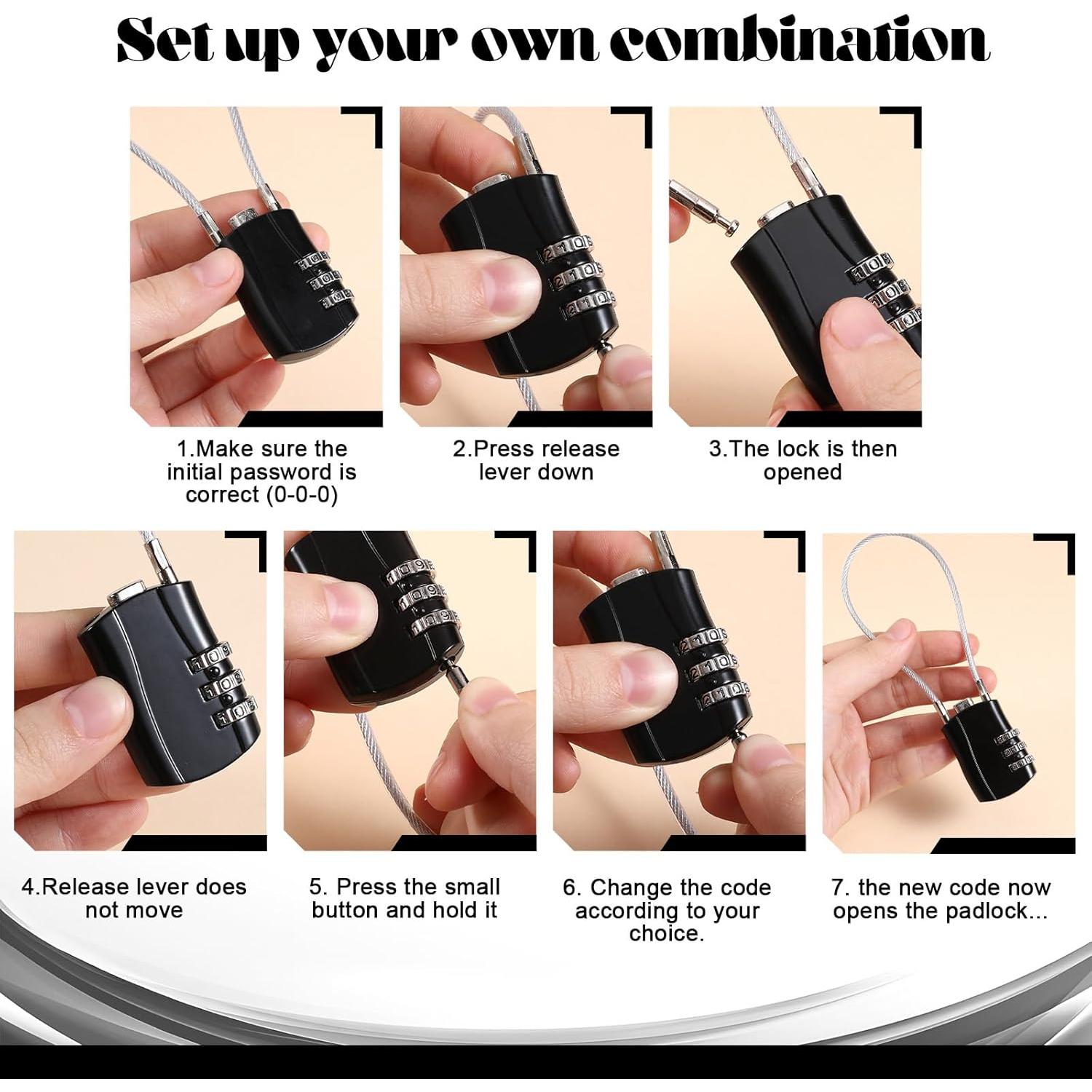 Set up your own combination

1.Make sure the initial password is correct (0-0-0)

2.Press release lever down

3.The lock is then opened

4.Release lever does not move

5. Press the small button and hold it

6. Change the code according to your choice.

7. the new code now opens the padlock...