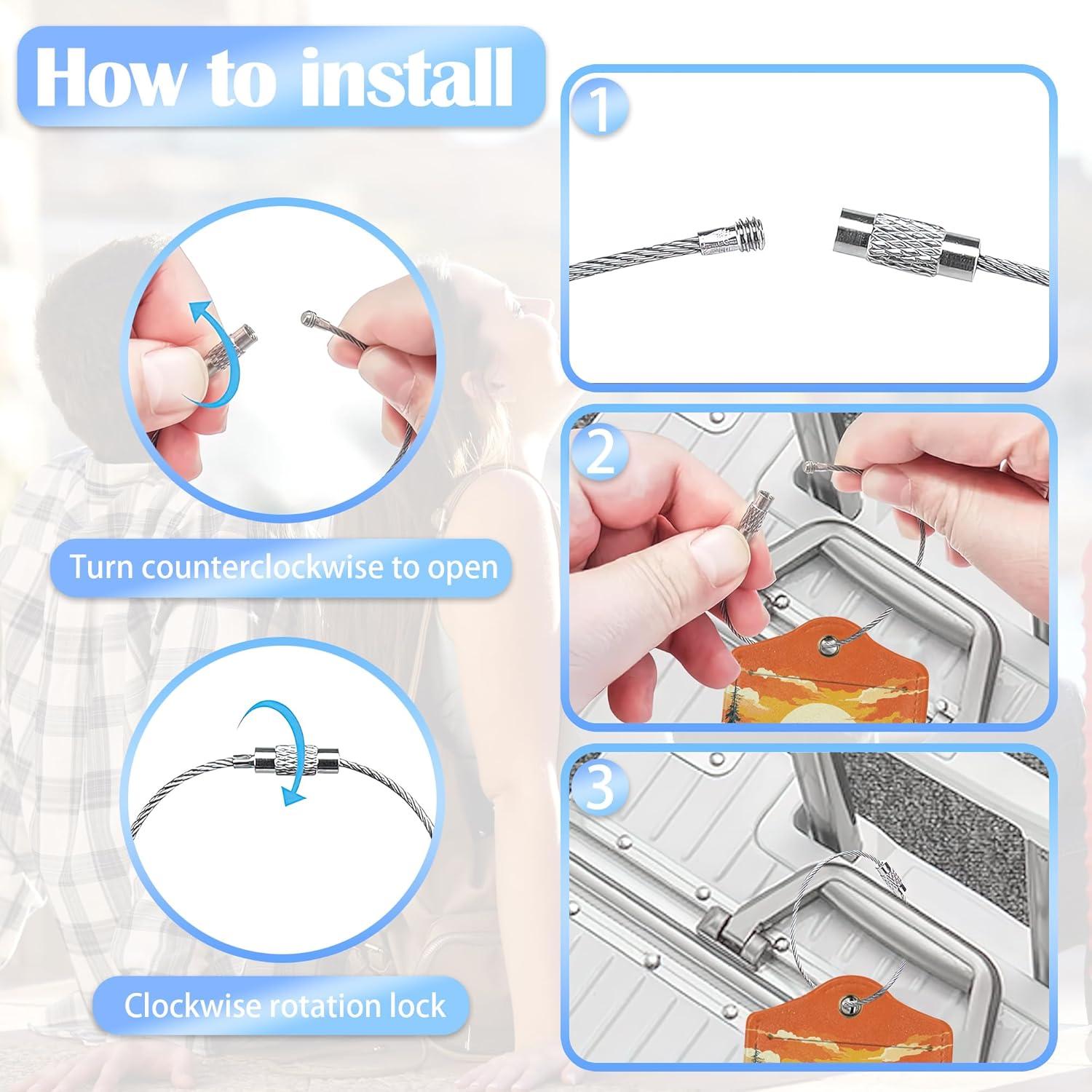 How to install

Turn counterclockwise to open

Clockwise rotation lock

1

2

3