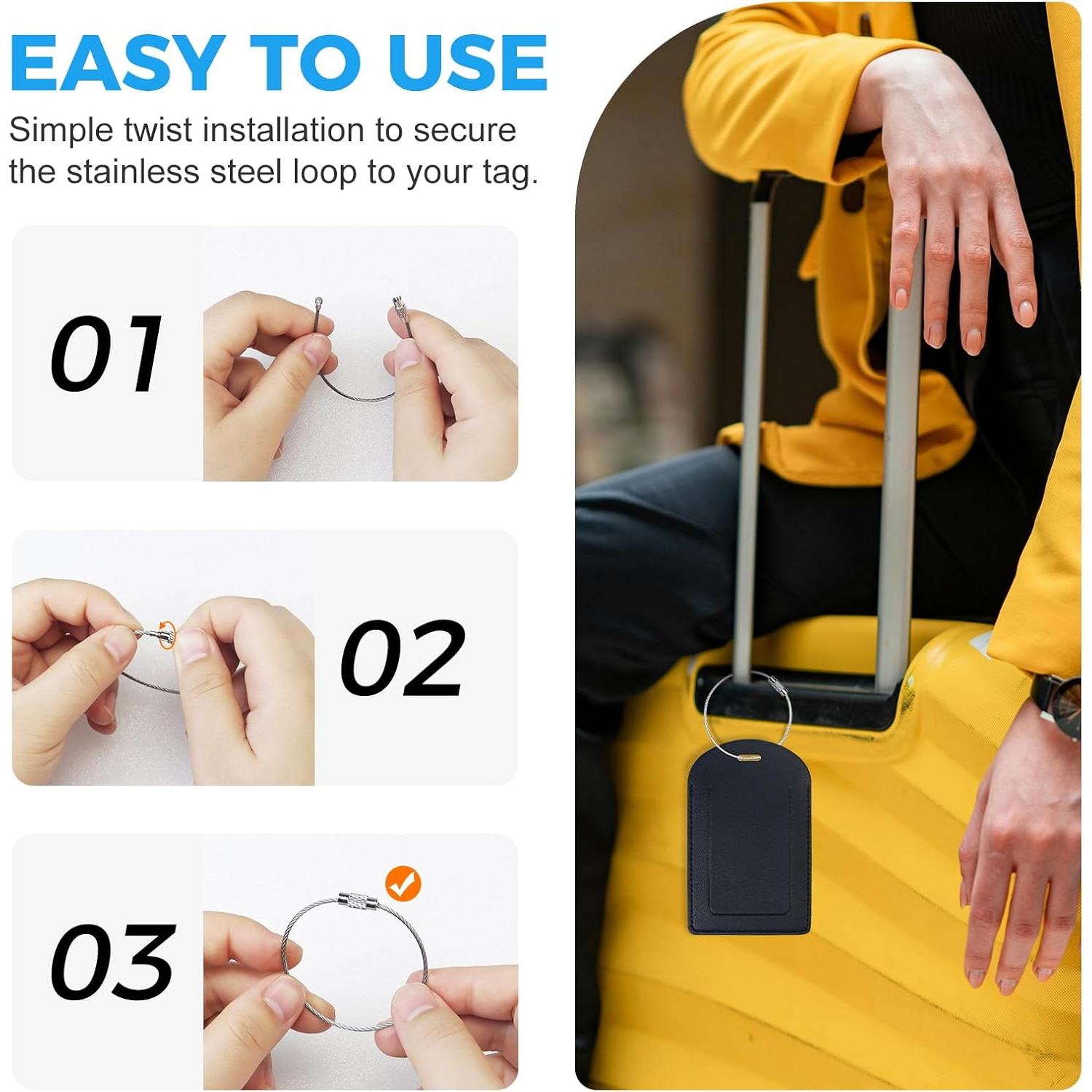 EASY TO USE

Simple twist installation to secure the stainless steel loop to your tag.

01

02

03