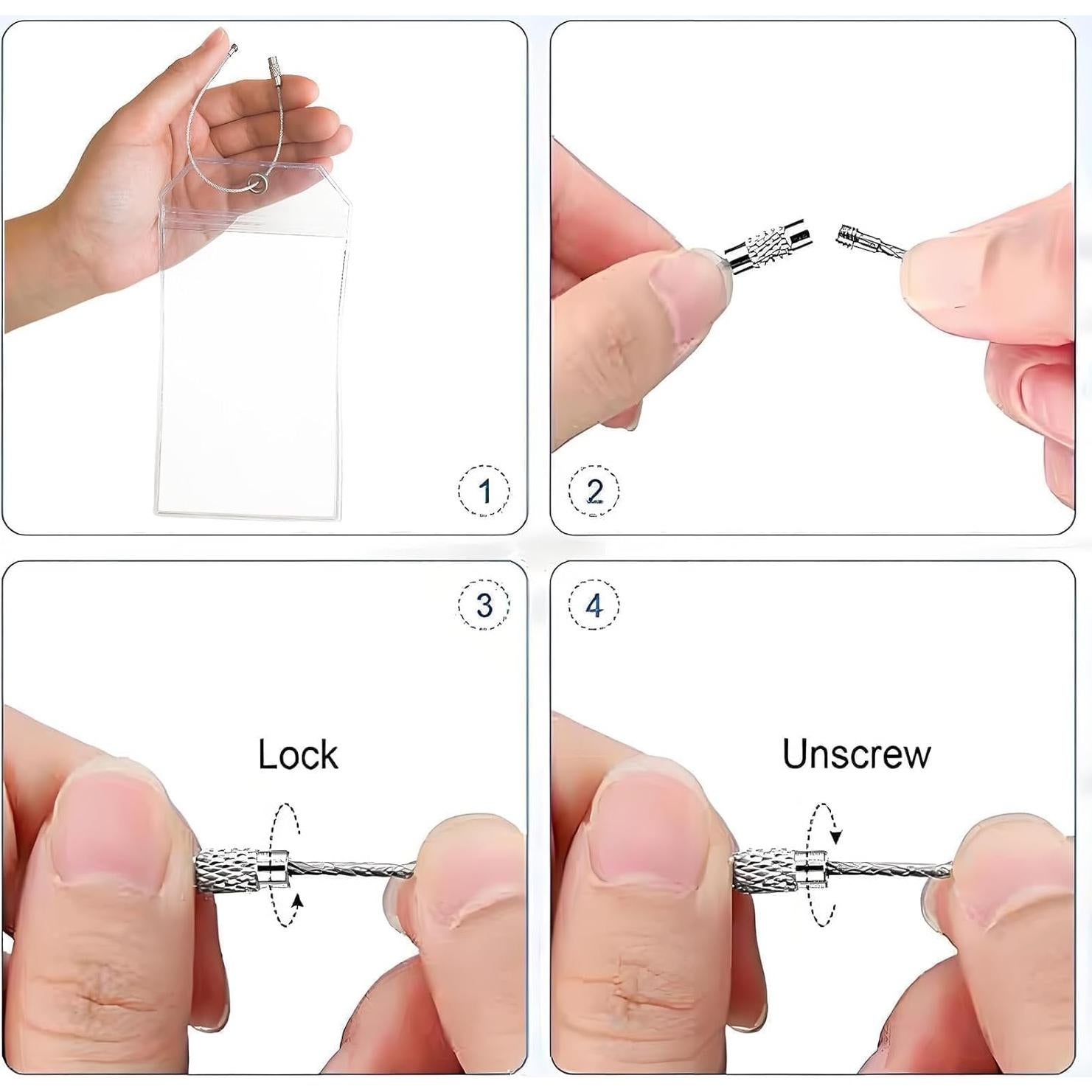 1

2

3

Lock

4

Unscrew