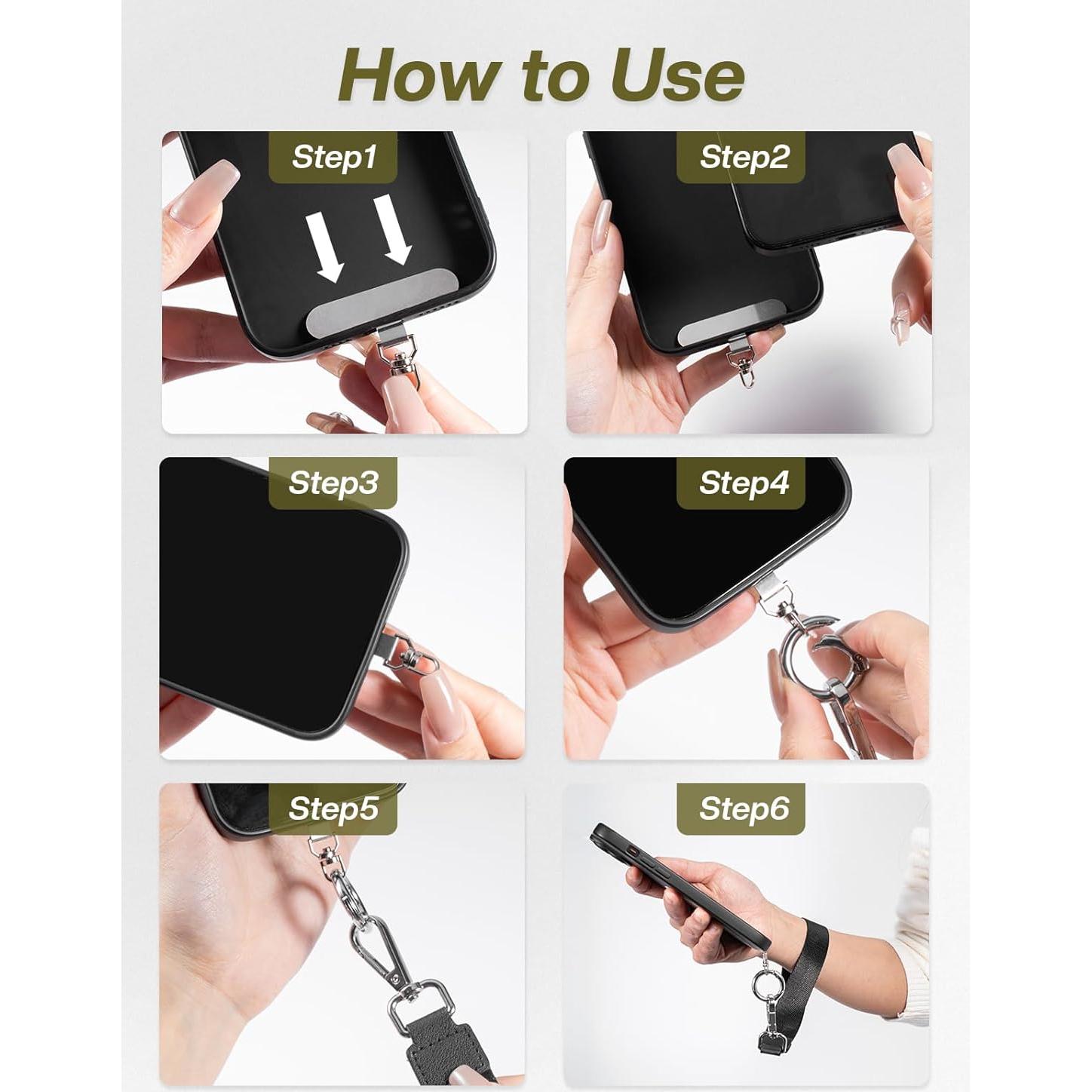 How to Use

Step1

Step2

Step3

Step4

Step5

Step6