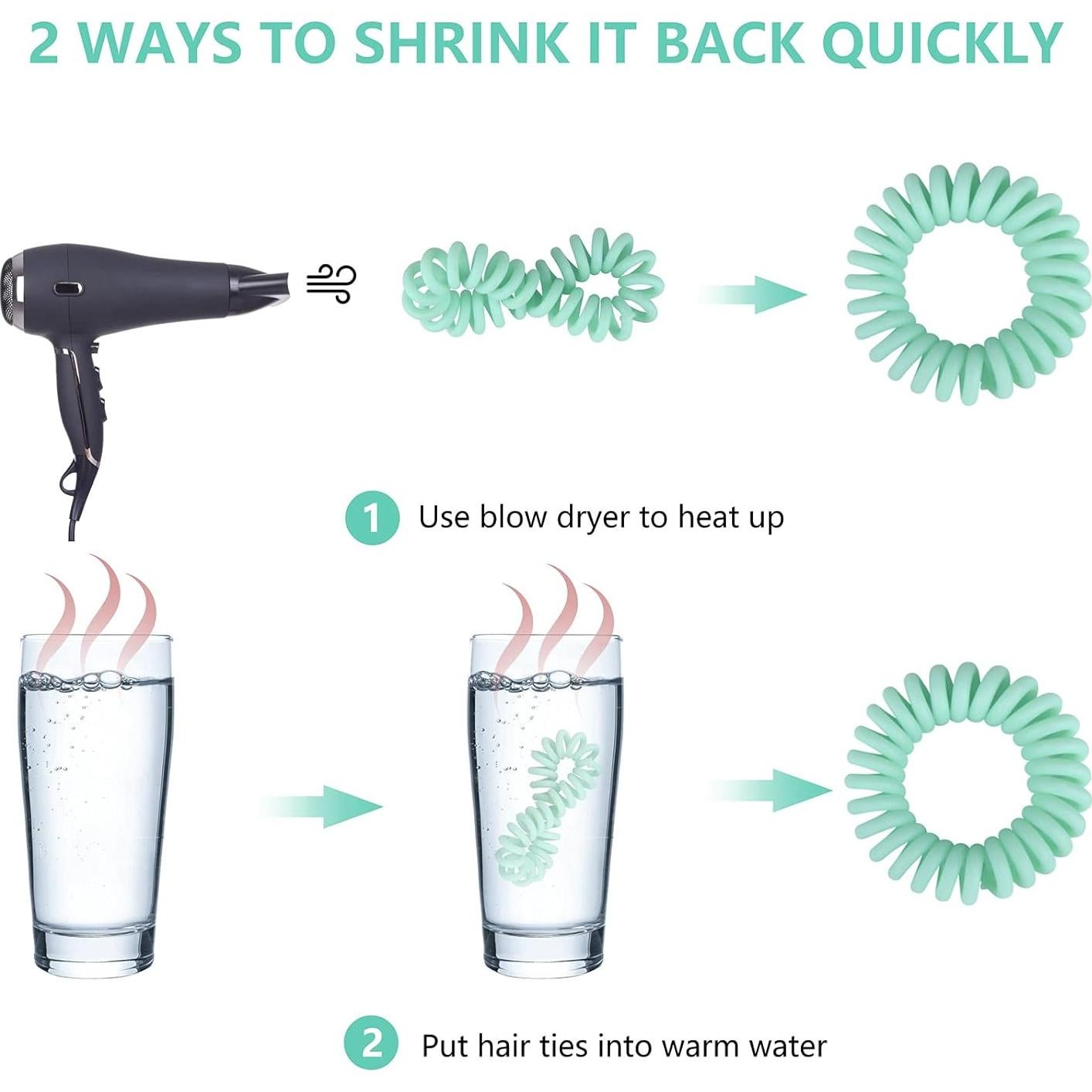 2 WAYS TO SHRINK IT BACK QUICKLY

1 Use blow dryer to heat up

2 Put hair ties into warm water