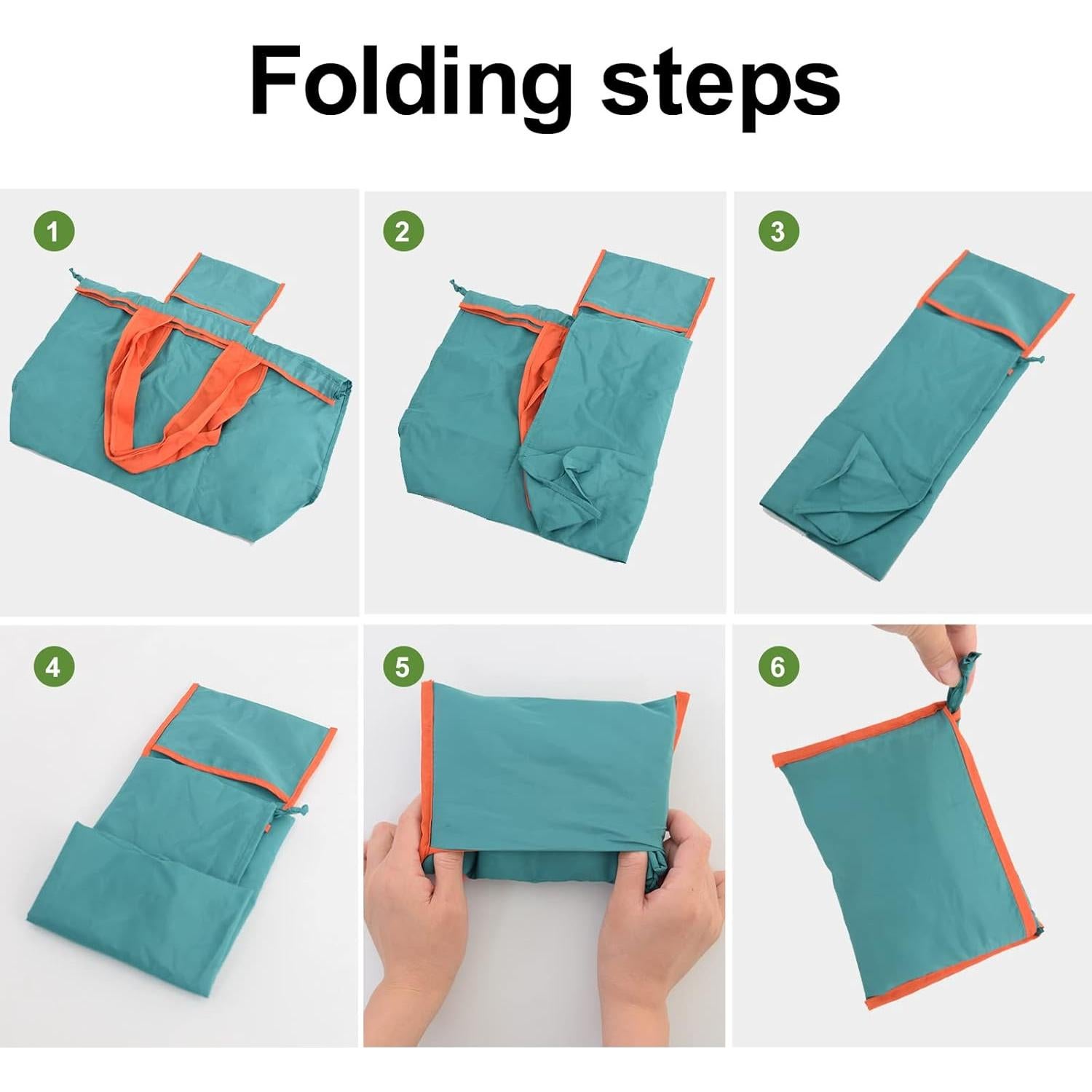 Folding steps

1

2

3

4

5

6