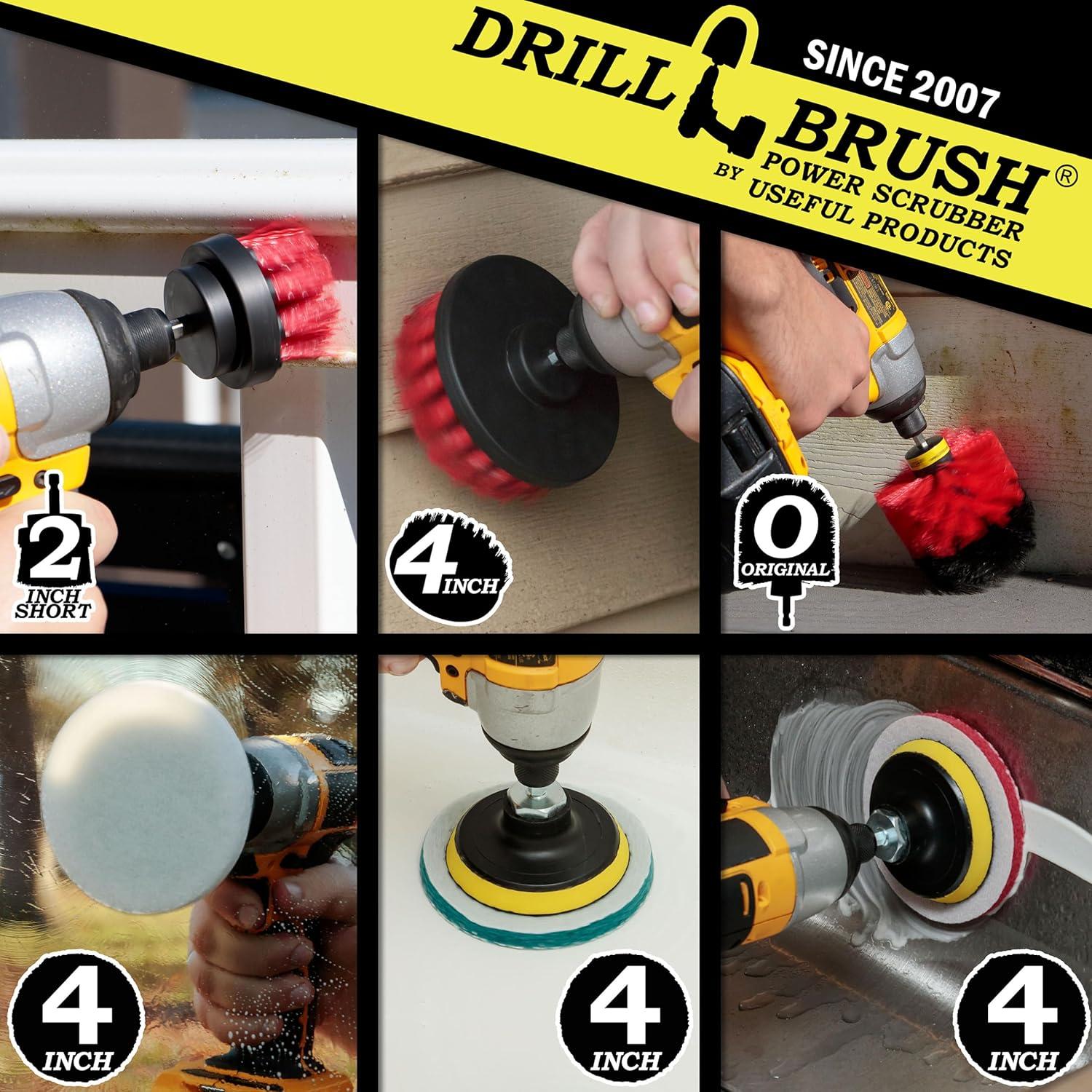 DRILL BRUSH®
SINCE 2007
POWER SCRUBBER
BY USEFUL PRODUCTS

2
INCH
SHORT

4
INCH

O
ORIGINAL

4
INCH

4
INCH

4
INCH