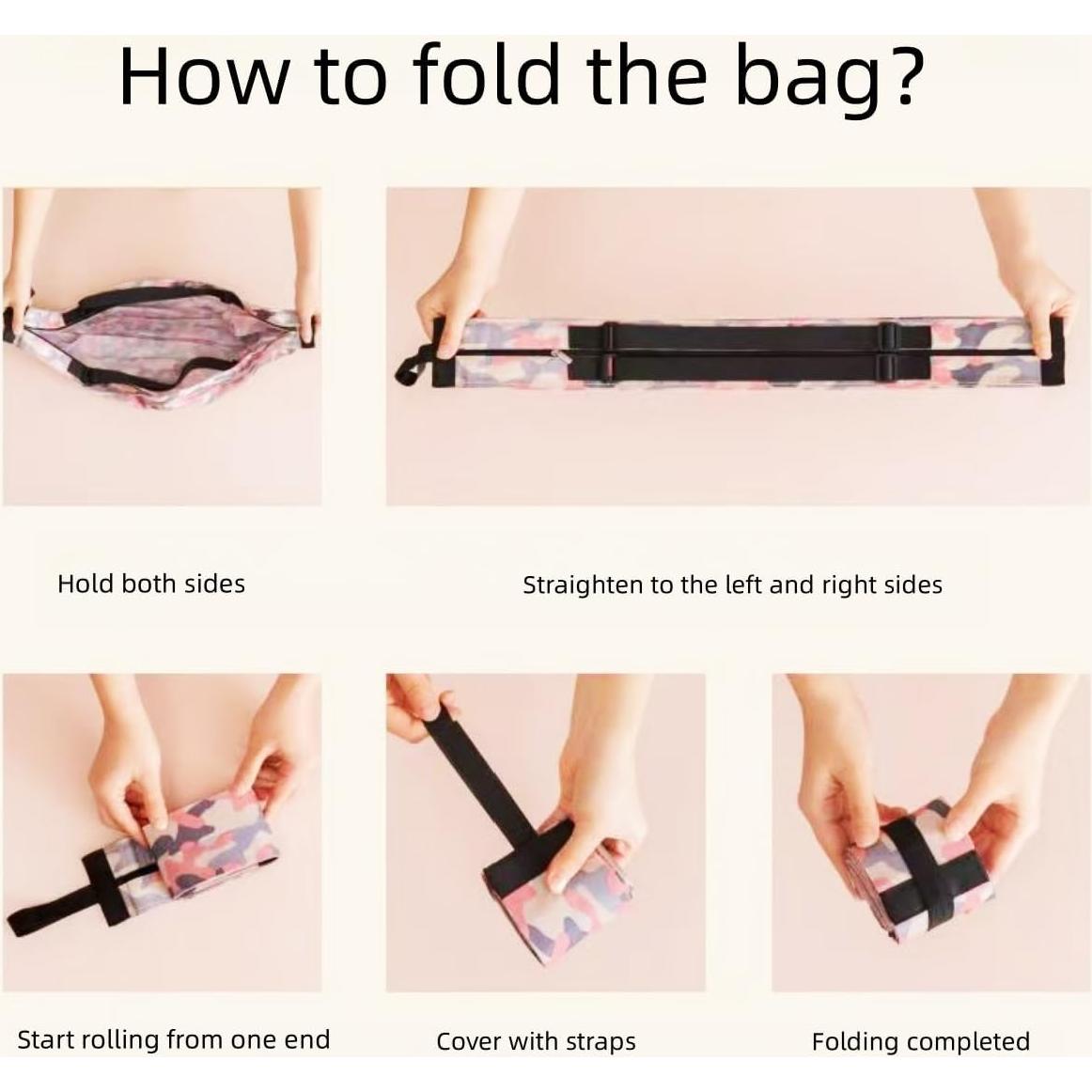 How to fold the bag?

Hold both sides

Straighten to the left and right sides

Start rolling from one end

Cover with straps

Folding completed